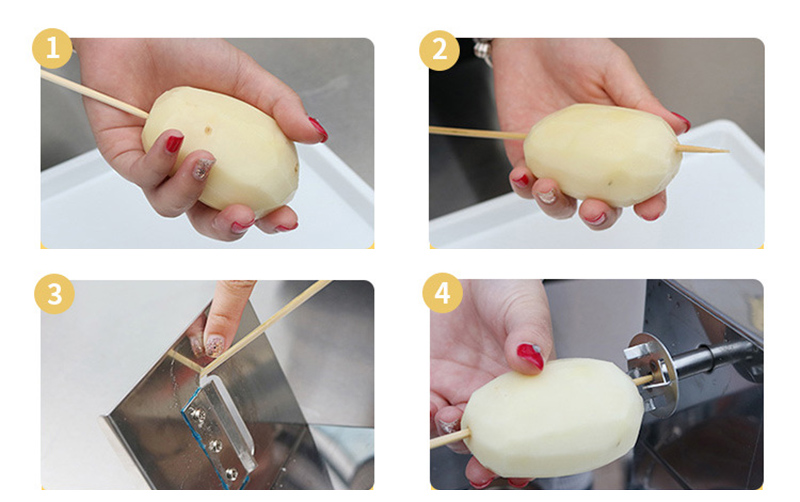 1

2

3

4