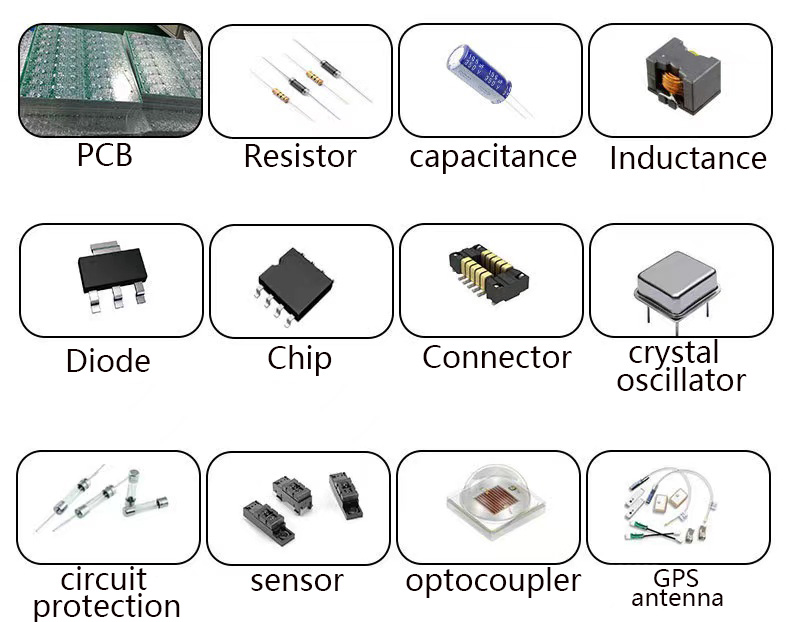 PCB
Resistor
capacitance
Inductance

Diode
Chip
Connector
crystal oscillator

circuit protection
sensor
optocoupler
GPS antenna