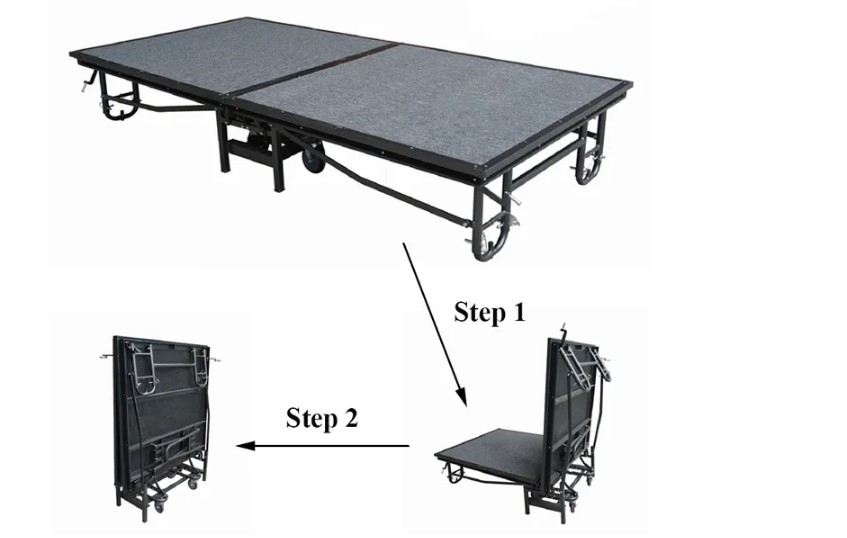 Step 1

Step 2