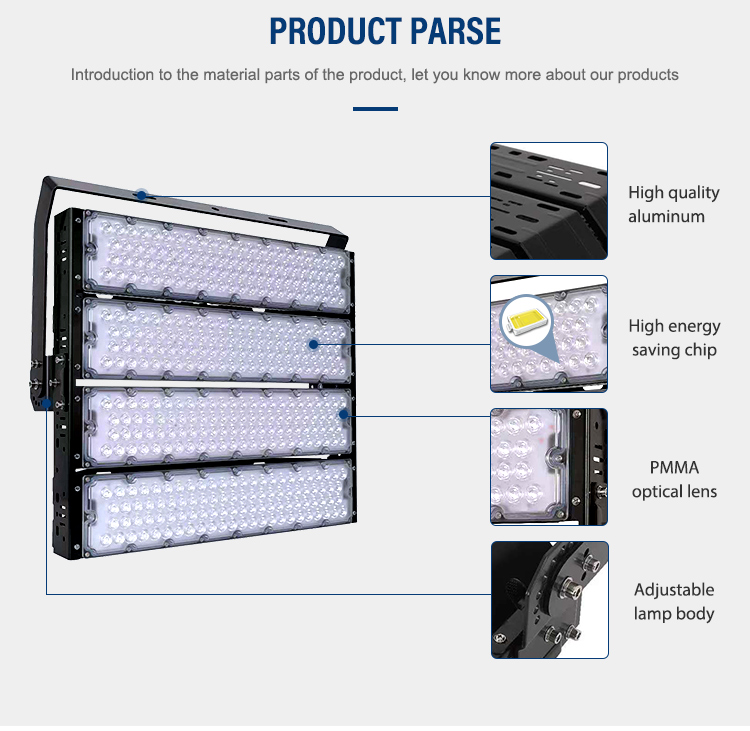 PRODUCT PARSE

Introduction to the material parts of the product, let you know more about our products

High quality aluminum

High energy saving chip

PMMA optical lens

Adjustable lamp body