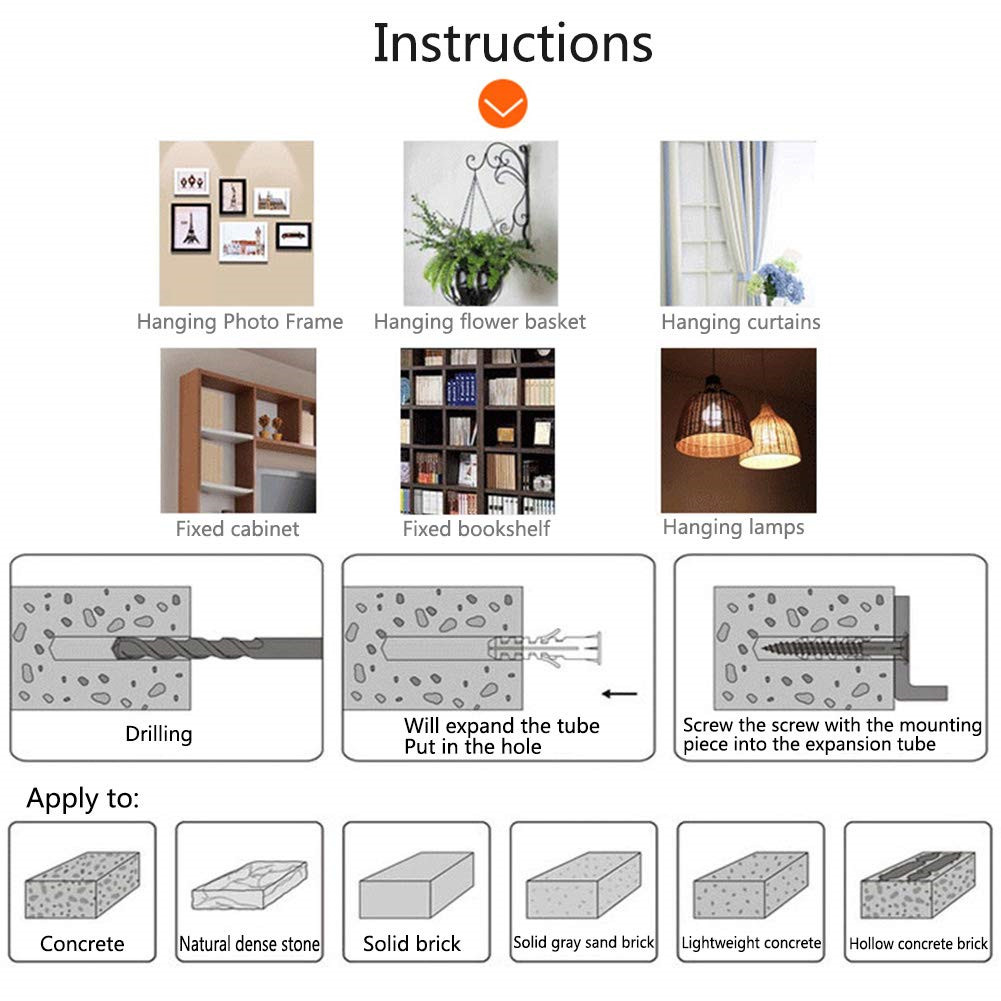 Instructions

Hanging Photo Frame

Hanging flower basket

Hanging curtains

Fixed cabinet

Fixed bookshelf

Hanging lamps

Drilling

Will expand the tube
Put in the hole

Screw the screw with the mounting piece into the expansion tube

Apply to:

Concrete

Natural dense stone

Solid brick

Solid gray sand brick

Lightweight concrete

Hollow concrete brick