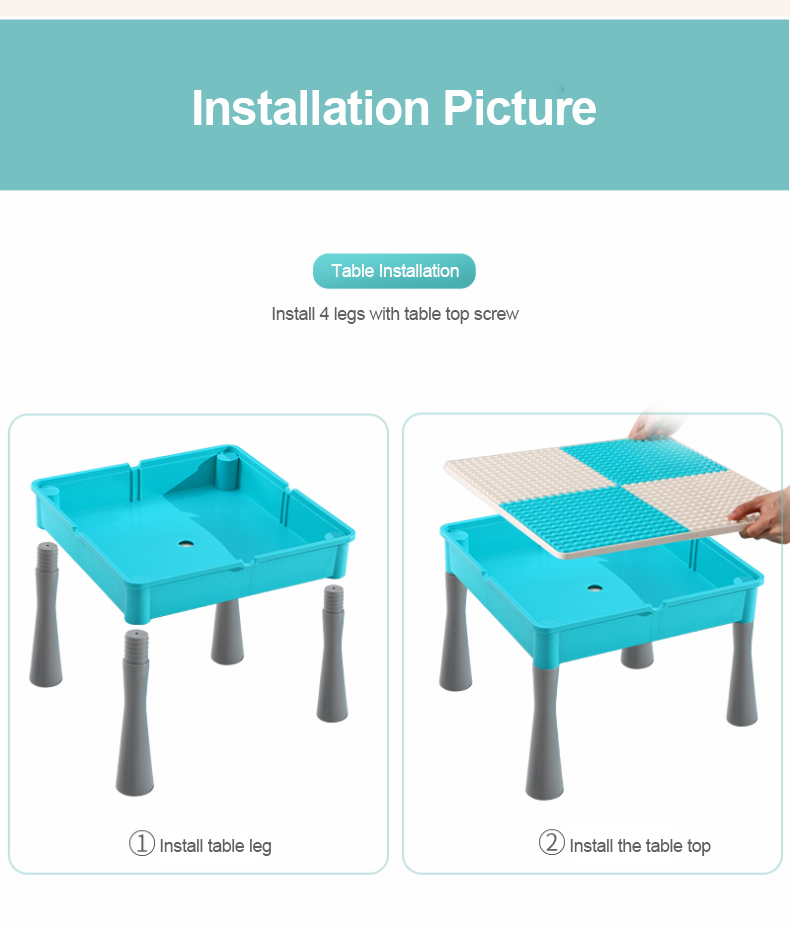 Installation Picture

Table Installation

Install 4 legs with table top screw

① Install table leg

② Install the table top