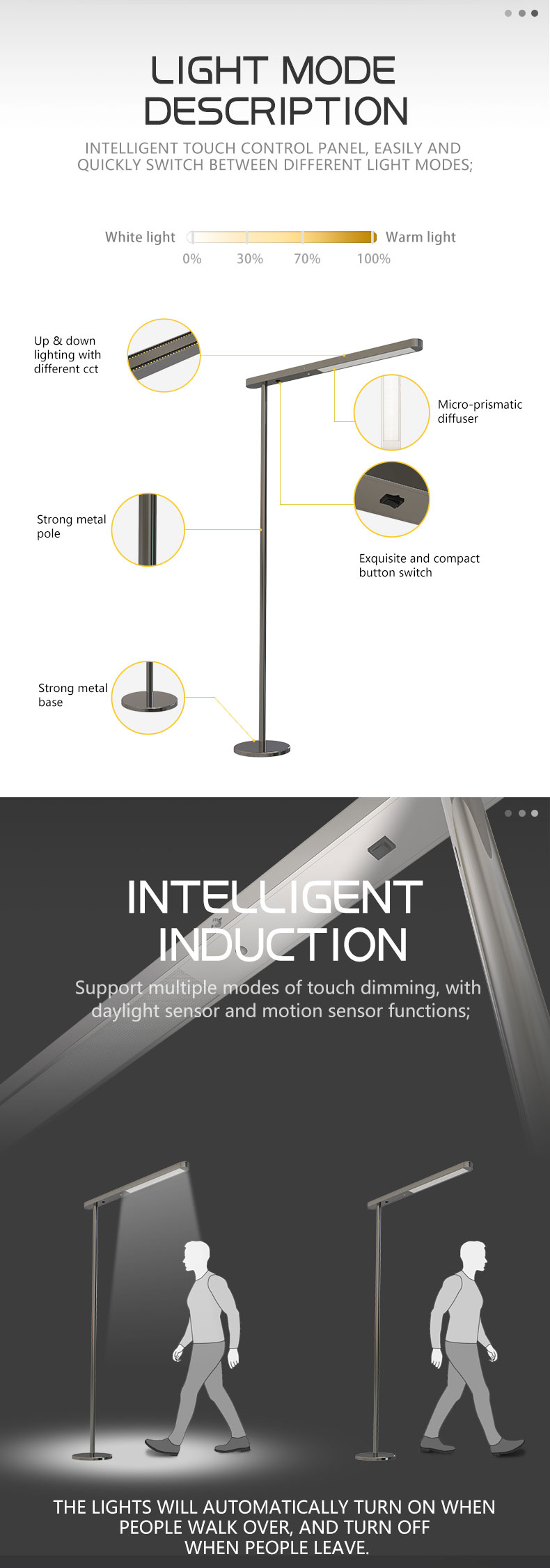 LIGHT MODE DESCRIPTION

INTELLIGENT TOUCH CONTROL PANEL, EASILY AND QUICKLY SWITCH BETWEEN DIFFERENT LIGHT MODES;

White light Warm light

0% 30% 70% 100%

Up & down lighting with different cct

Micro-prismatic diffuser

Strong metal pole

Exquisite and compact button switch

Strong metal base

INTELLIGENT INDUCTION

Support multiple modes of touch dimming, with daylight sensor and motion sensor functions;

THE LIGHTS WILL AUTOMATICALLY TURN ON WHEN PEOPLE WALK OVER, AND TURN OFF WHEN PEOPLE LEAVE.