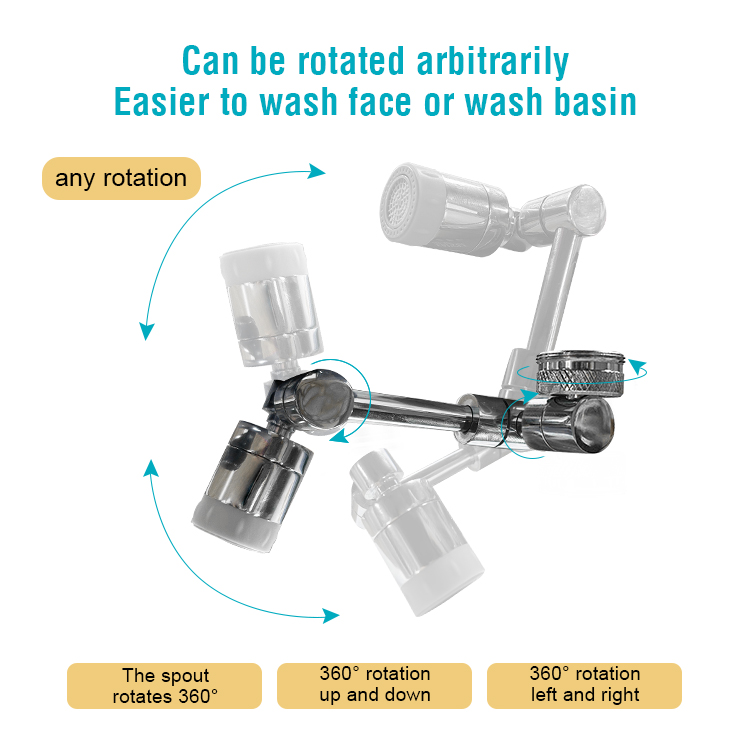 Can be rotated arbitrarily
Easier to wash face or wash basin

any rotation

The spout rotates 360°

360° rotation up and down

360° rotation left and right