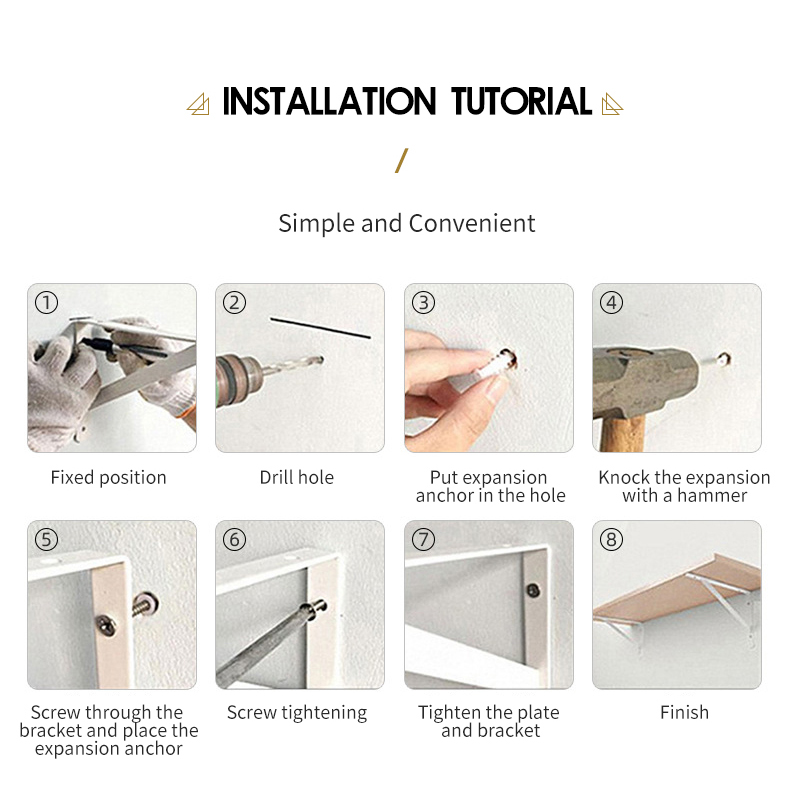 INSTALLATION TUTORIAL

/

Simple and Convenient

①

Fixed position

②

Drill hole

③

Put expansion anchor in the hole

④

Knock the expansion with a hammer

⑤

Screw through the bracket and place the expansion anchor

⑥

Screw tightening

⑦

Tighten the plate and bracket

⑧

Finish