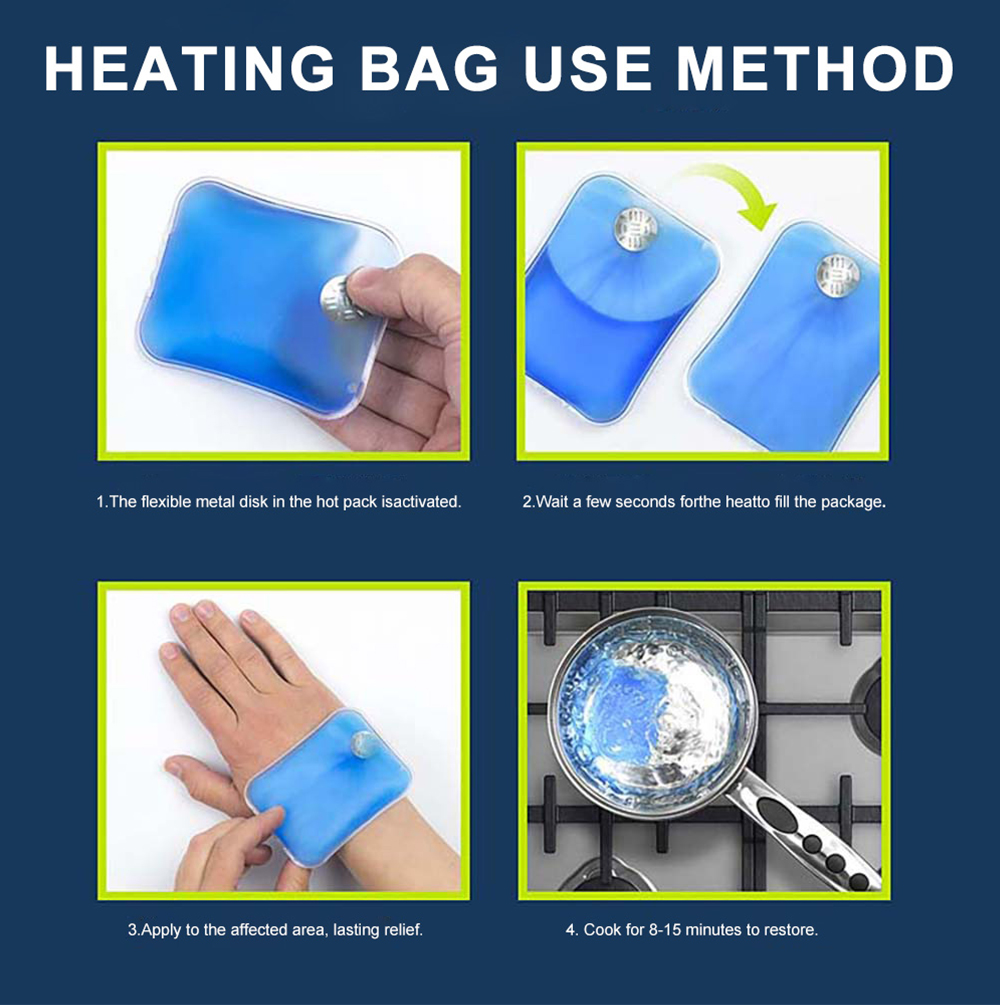 HEATING BAG USE METHOD

1.The flexible metal disk in the hot pack isactivated.

2.Wait a few seconds forthe heatto fill the package.

3.Apply to the affected area, lasting relief.

4. Cook for 8-15 minutes to restore.