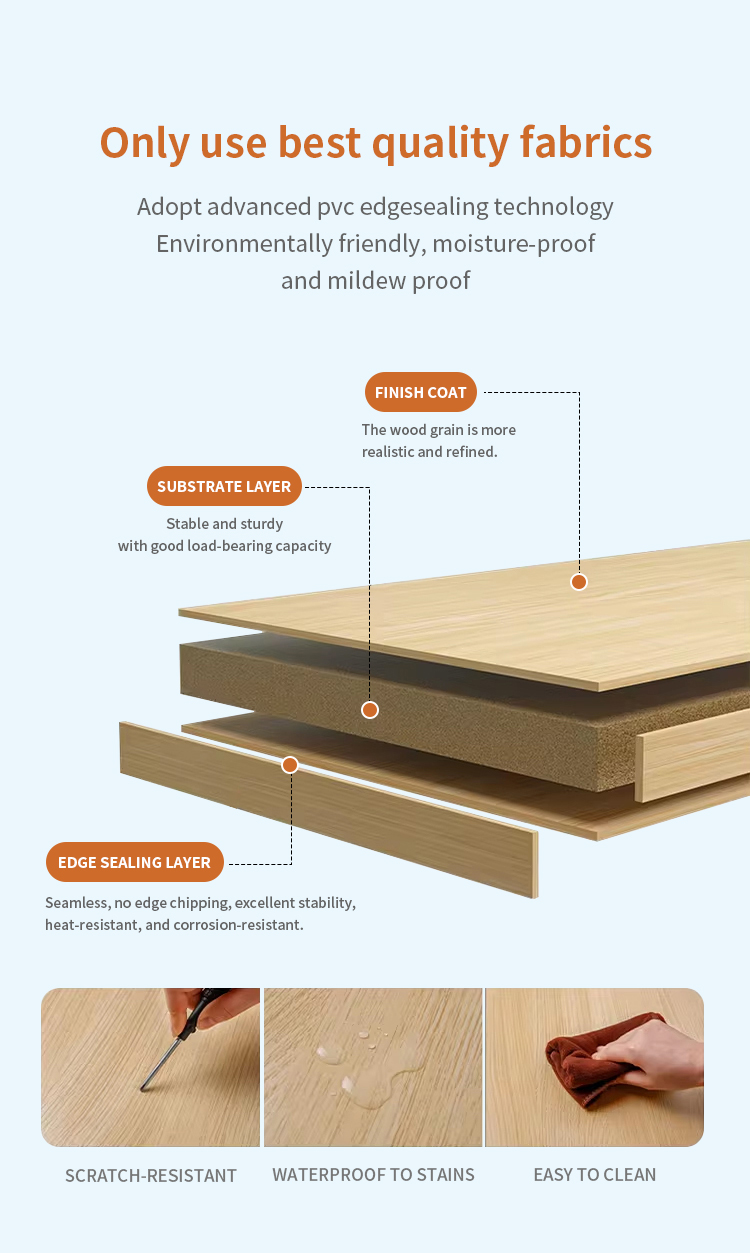 Only use best quality fabrics

Adopt advanced pvc edgesealing technology
Environmentally friendly, moisture-proof
and mildew proof

FINISH COAT

The wood grain is more realistic and refined.

SUBSTRATE LAYER

Stable and sturdy with good load-bearing capacity

EDGE SEALING LAYER

Seamless, no edge chipping, excellent stability, heat-resistant, and corrosion-resistant.

SCRATCH-RESISTANT

WATERPROOF TO STAINS

EASY TO CLEAN