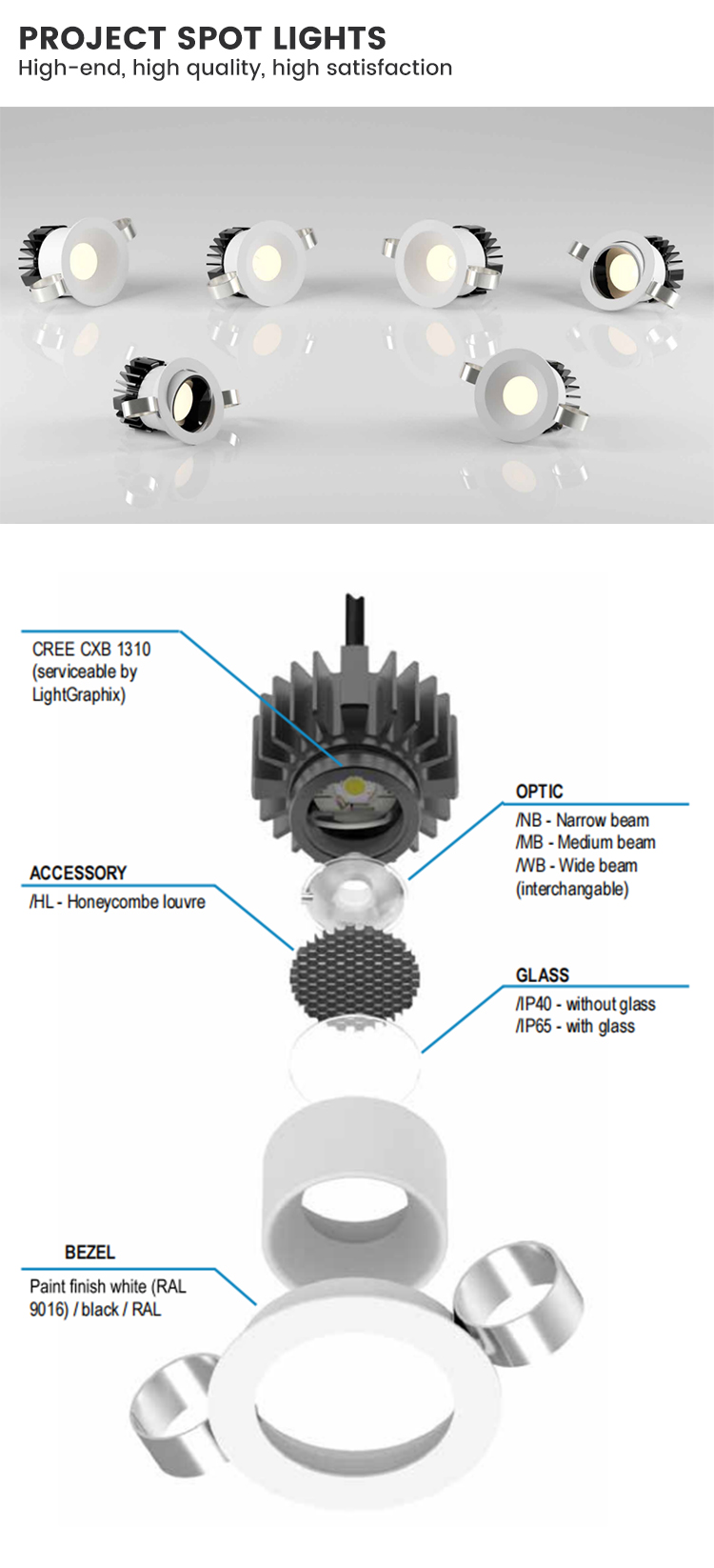 PROJECT SPOT LIGHTS
High-end, high quality, high satisfaction

CREE CXB 1310 (serviceable by LightGraphix)

OPTIC
/NB - Narrow beam
/MB - Medium beam
/WB - Wide beam
(interchangable)

ACCESSORY
/HL - Honeycombe louvre

GLASS
/IP40 - without glass
/IP65 - with glass

BEZEL
Paint finish white (RAL 9016) / black / RAL