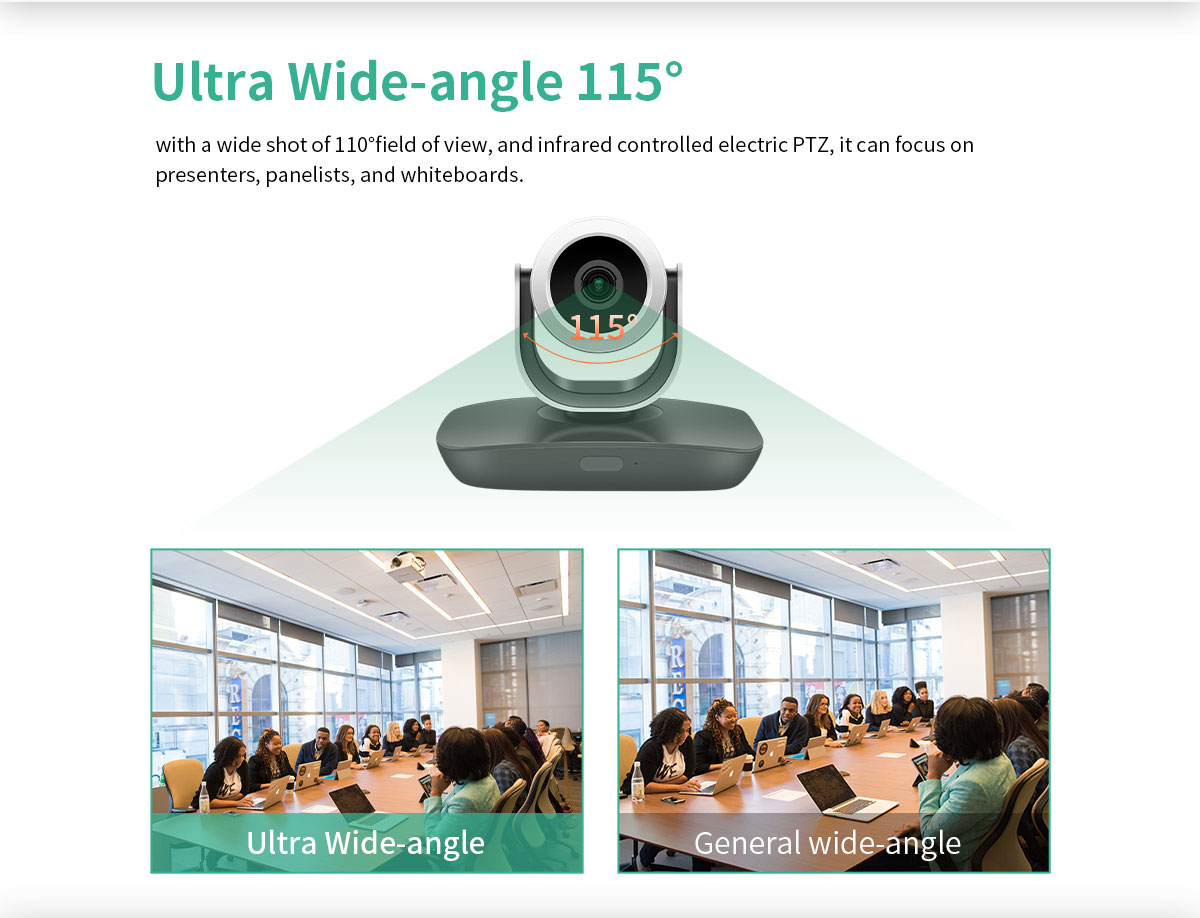 Ultra Wide-angle 115°

with a wide shot of 110°field of view, and infrared controlled electric PTZ, it can focus on presenters, panelists, and whiteboards.

115°

Ultra Wide-angle

General wide-angle