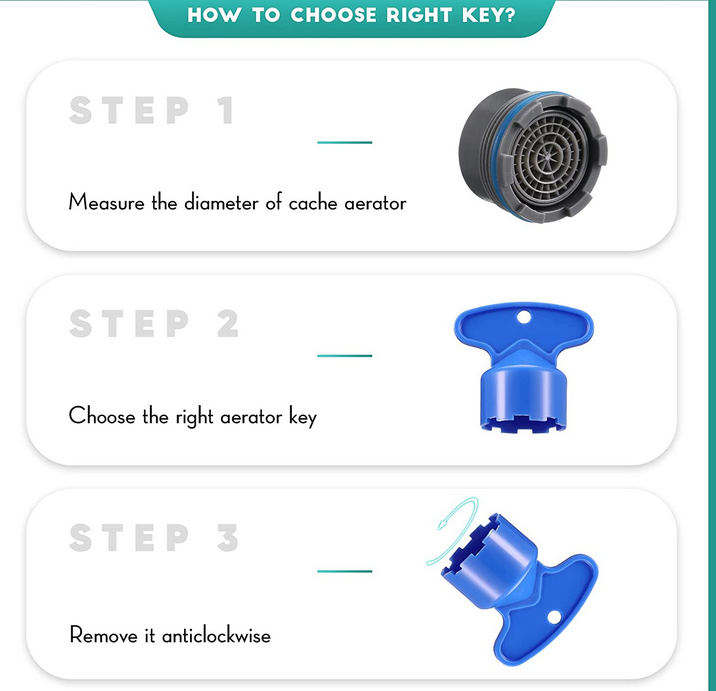 HOW TO CHOOSE RIGHT KEY?

STEP 1

Measure the diameter of cache aerator

STEP 2

Choose the right aerator key

STEP 3

Remove it anticlockwise