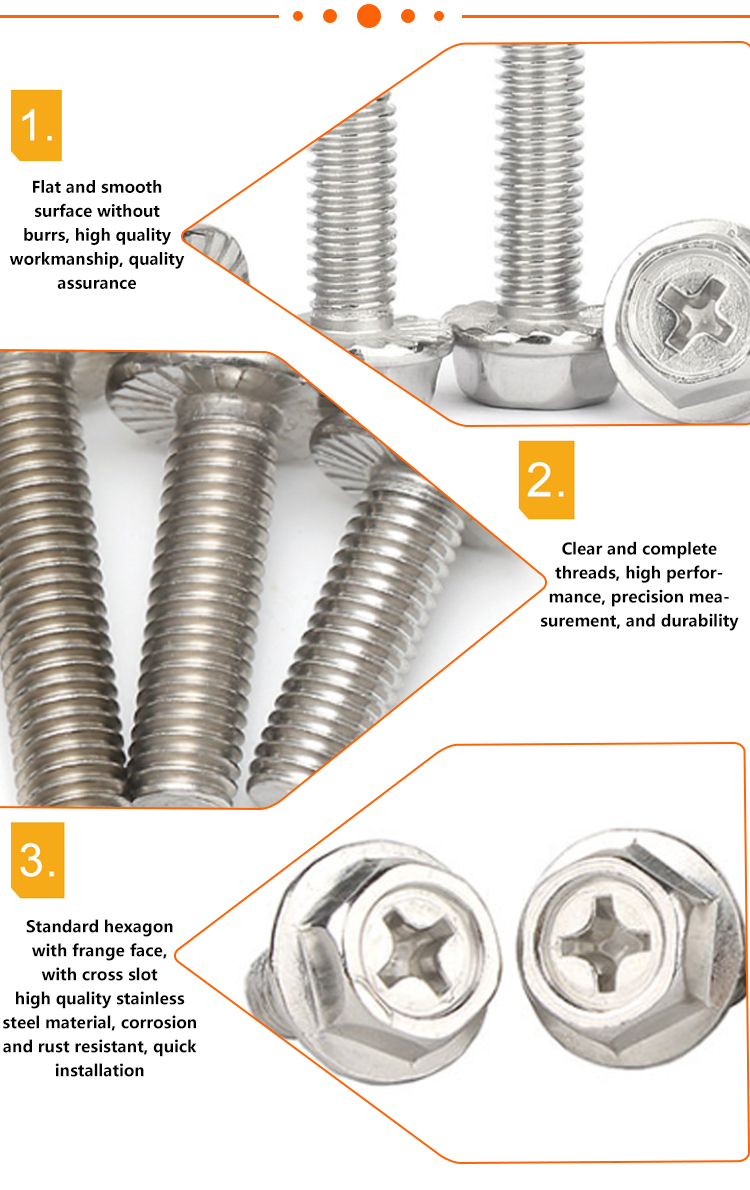 1.

Flat and smooth surface without burrs, high quality workmanship, quality assurance

2.

Clear and complete threads, high performance, precision measurement, and durability

3.

Standard hexagon with frange face, with cross slot high quality stainless steel material, corrosion and rust resistant, quick installation