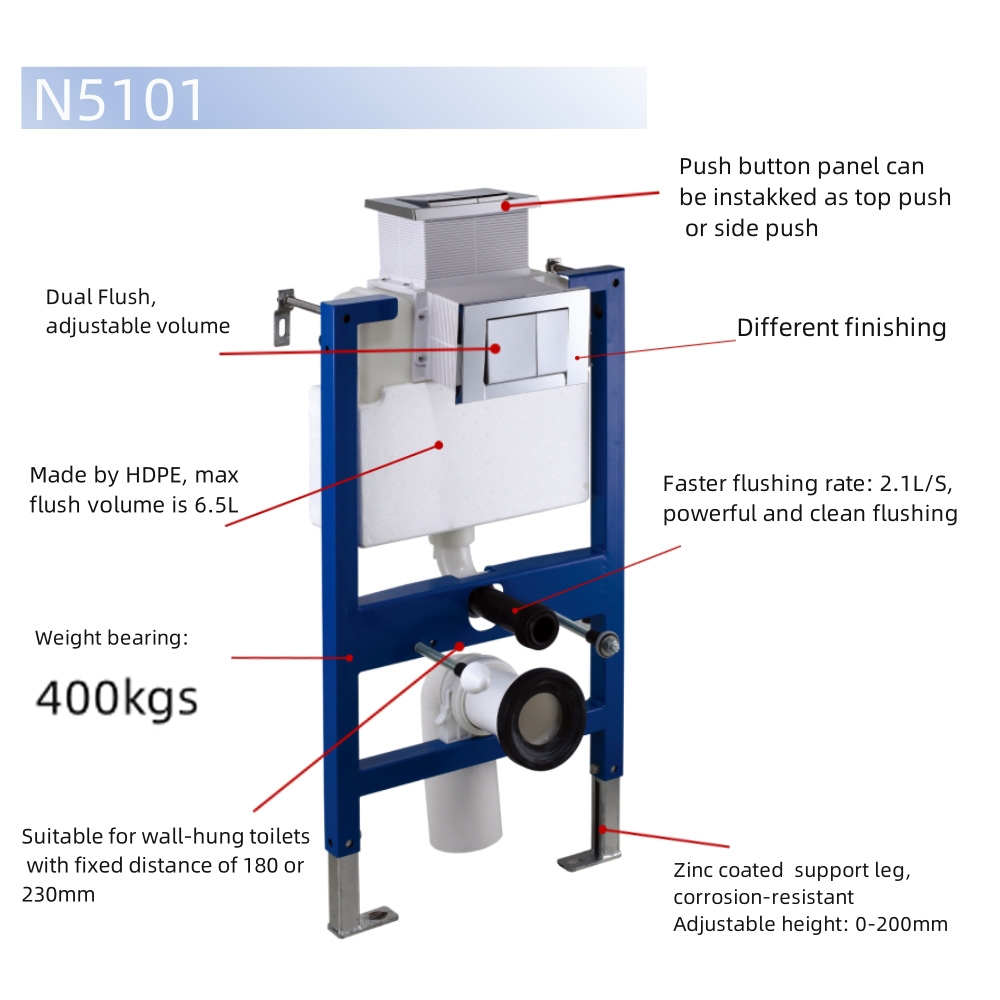 N5101

Push button panel can be instakked as top push or side push

Dual Flush, adjustable volume

Different finishing

Made by HDPE, max flush volume is 6.5L

Faster flushing rate: 2.1L/S, powerful and clean flushing

Weight bearing:

400kgs

Suitable for wall-hung toilets with fixed distance of 180 or 230mm

Zinc coated support leg, corrosion-resistant
Adjustable height: 0-200mm