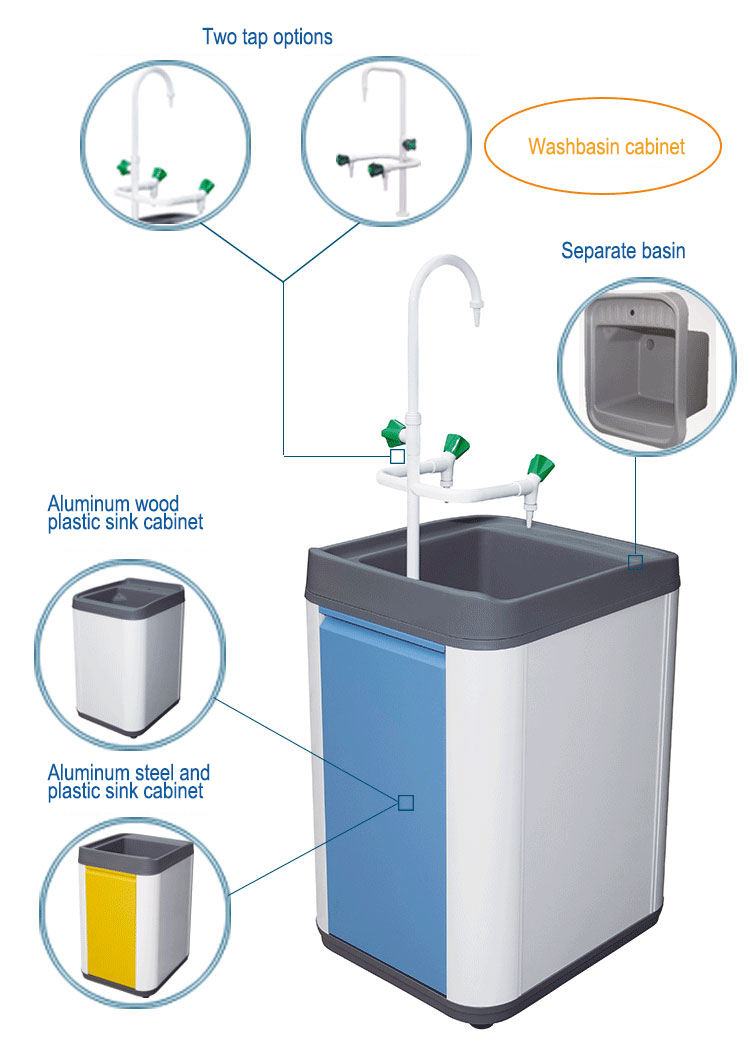 Two tap options

Washbasin cabinet

Separate basin

Aluminum wood plastic sink cabinet

Aluminum steel and plastic sink cabinet