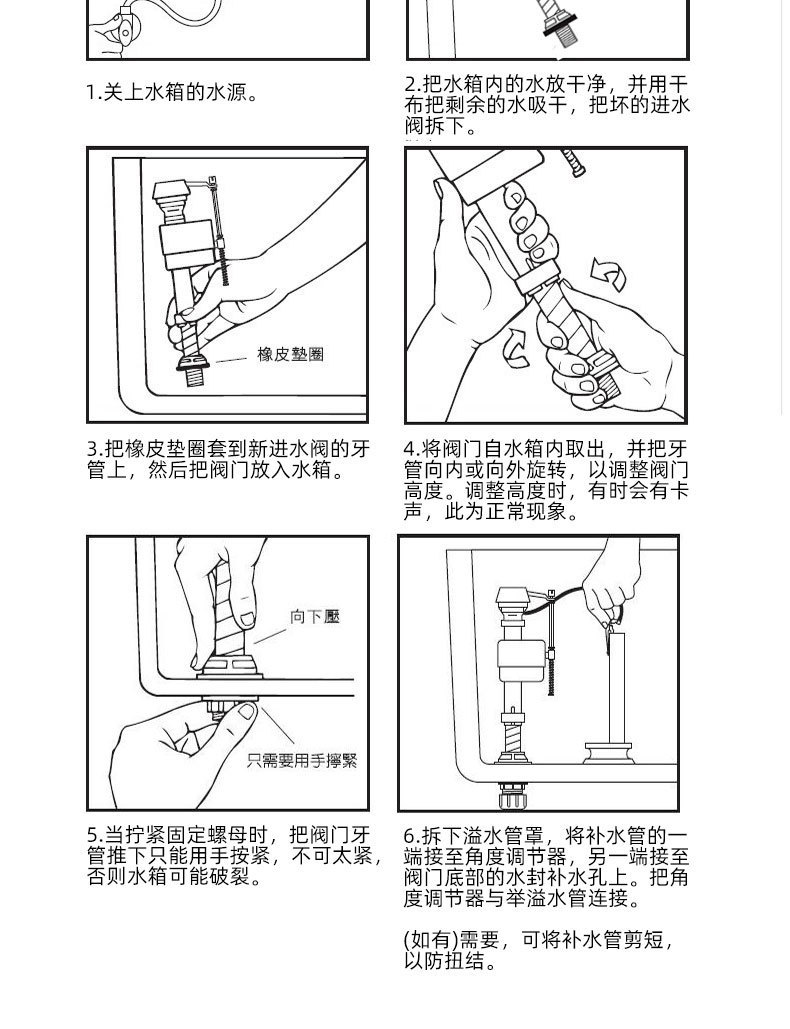 1.关上水箱的水源。

2.把水箱内的水放干净，并用干布把剩余的水吸干，把坏的进水阀拆下。

橡皮墊圈

3.把橡皮垫圈套到新进水阀的牙管上，然后把阀门放入水箱。

4.将阀门自水箱内取出，并把牙管向内或向外旋转，以调整阀门高度。调整高度时，有时会有卡声，此为正常现象。

向下壓

只需要用手擰緊

5.当拧紧固定螺母时，把阀门牙管推下只能用手按紧，不可太紧，否则水箱可能破裂。

6.拆下溢水管罩，将补水管的一端接至角度调节器，另一端接至阀门底部的水封补水孔上。把角度调节器与举溢水管连接。

(如有)需要，可将补水管剪短，以防扭结。