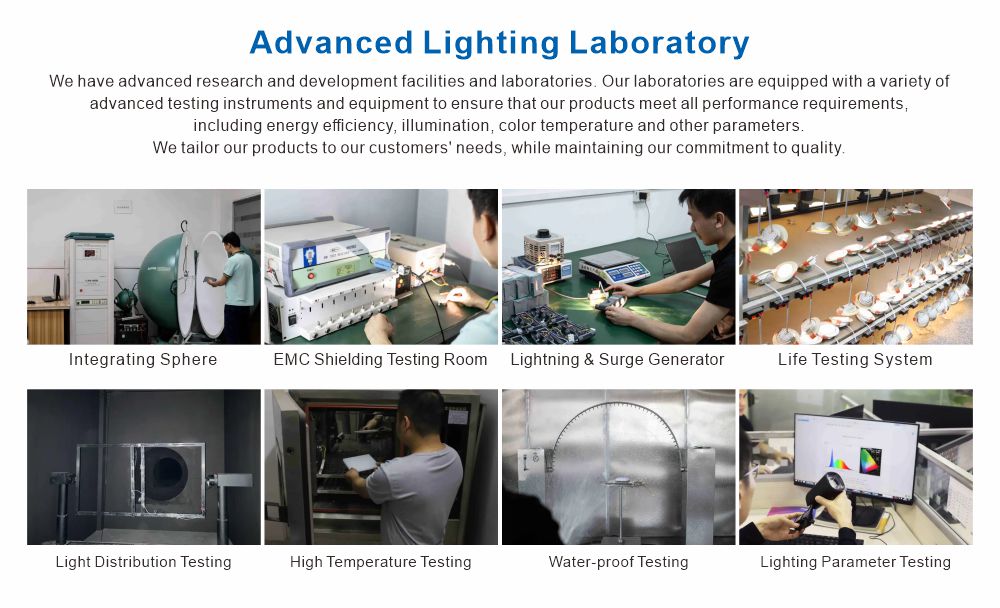 Advanced Lighting Laboratory

We have advanced research and development facilities and laboratories. Our laboratories are equipped with a variety of advanced testing instruments and equipment to ensure that our products meet all performance requirements, including energy efficiency, illumination, color temperature and other parameters.
We tailor our products to our customers' needs, while maintaining our commitment to quality.

Integrating Sphere

EMC Shielding Testing Room

Lightning & Surge Generator

Life Testing System

Light Distribution Testing

High Temperature Testing

Water-proof Testing

Lighting Parameter Testing