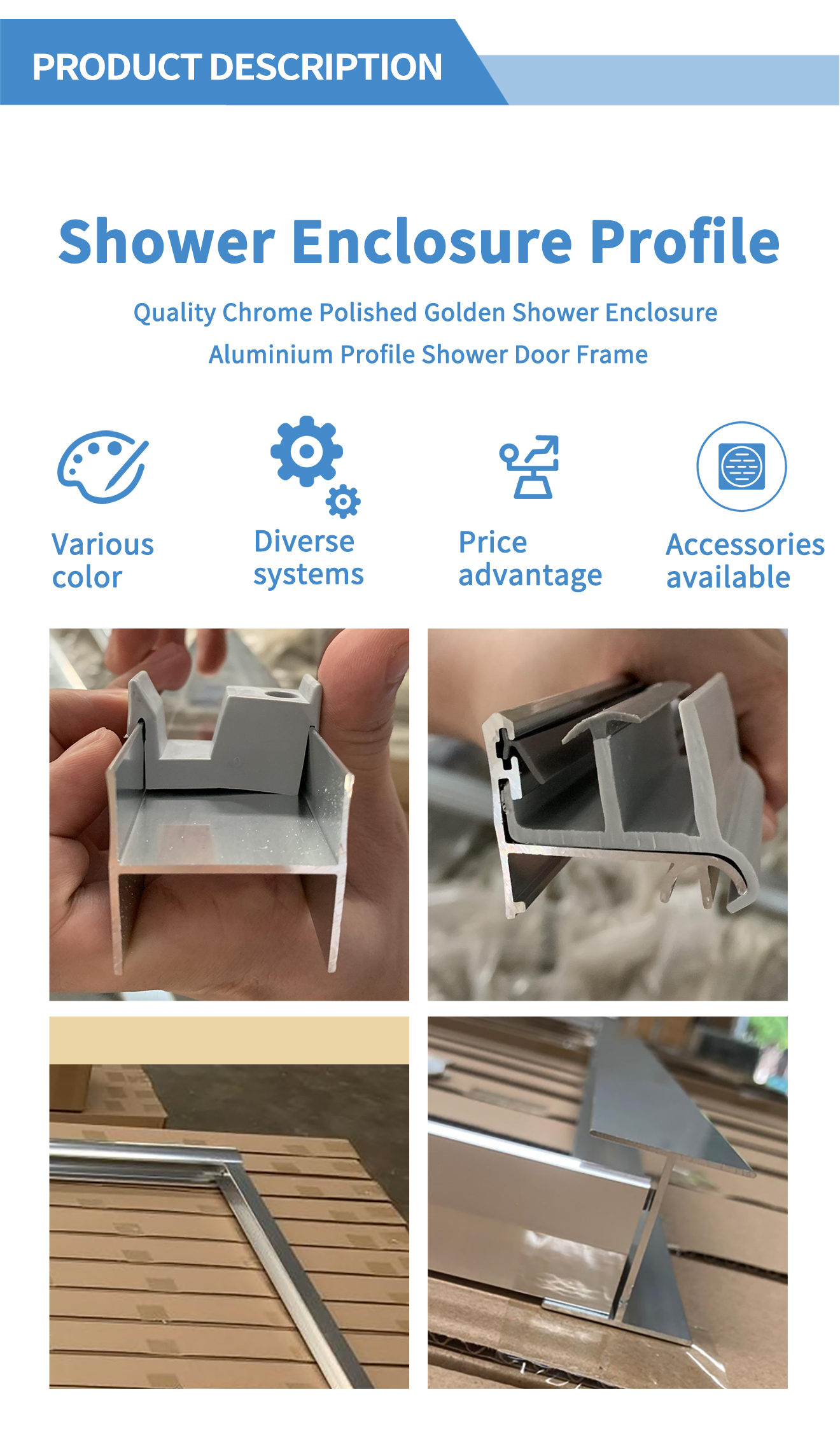 PRODUCT DESCRIPTION

Shower Enclosure Profile

Quality Chrome Polished Golden Shower Enclosure Aluminium Profile Shower Door Frame

Various color

Diverse systems

Price advantage

Accessories available