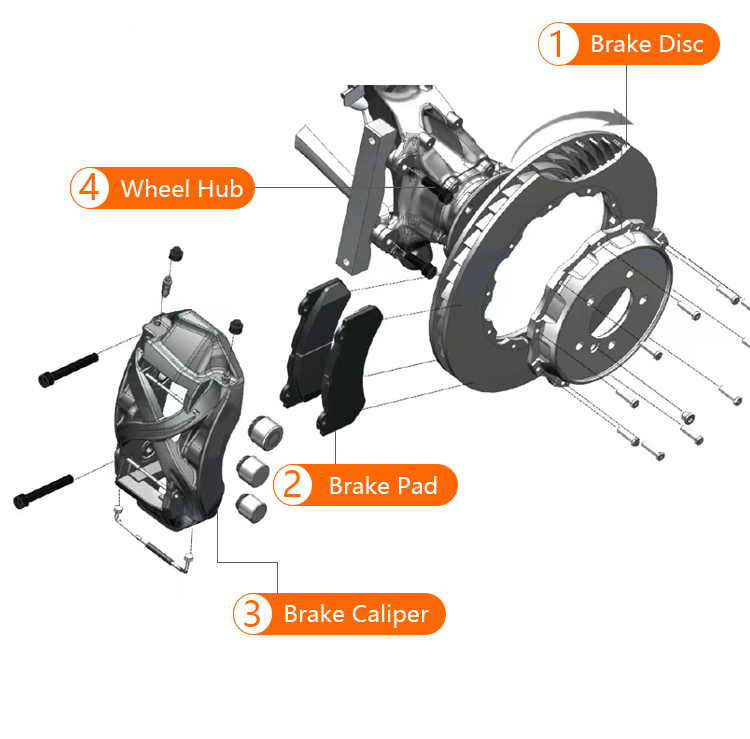 1 Brake Disc

4 Wheel Hub

2 Brake Pad

3 Brake Caliper