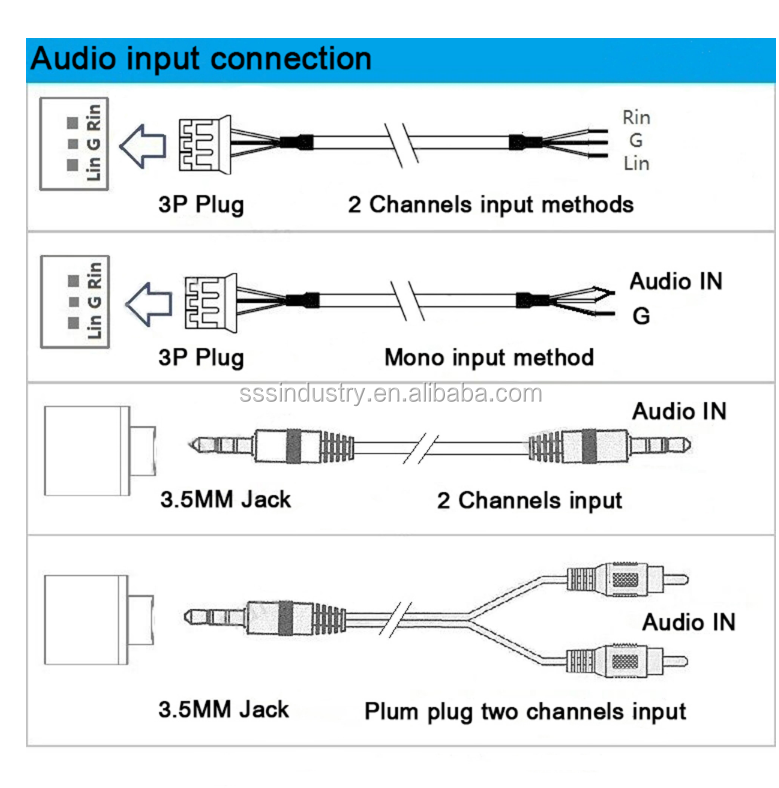 Audio input connection

Lin G Rin

Rin
G
Lin

3P Plug

2 Channels input methods

Lin G Rin

Audio IN
G

3P Plug

Mono input method

sssindustry.en.alibaba.com

Audio IN

3.5MM Jack

2 Channels input

Audio IN

3.5MM Jack

Plum plug two channels input