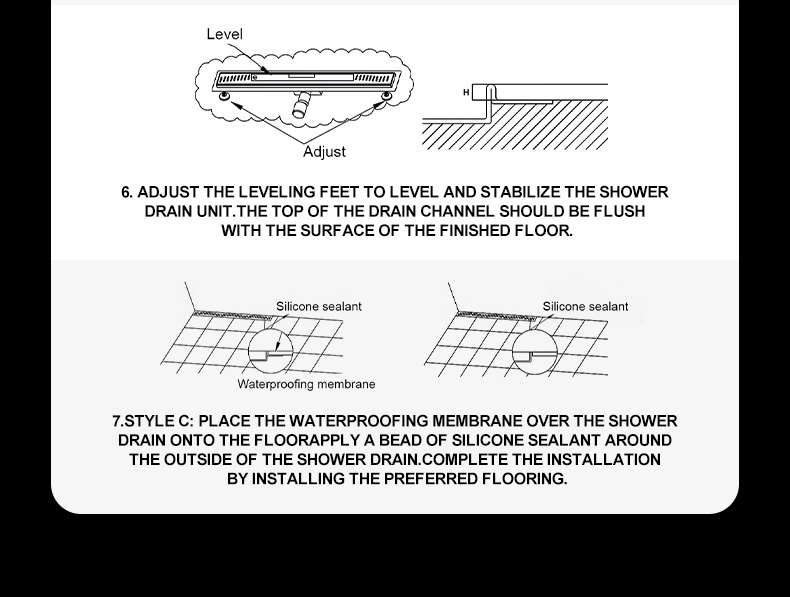 Level

Adjust

H

6. ADJUST THE LEVELING FEET TO LEVEL AND STABILIZE THE SHOWER DRAIN UNIT.THE TOP OF THE DRAIN CHANNEL SHOULD BE FLUSH WITH THE SURFACE OF THE FINISHED FLOOR.

Silicone sealant

Waterproofing membrane

Silicone sealant

7.STYLE C: PLACE THE WATERPROOFING MEMBRANE OVER THE SHOWER DRAIN ONTO THE FLOORAPPLY A BEAD OF SILICONE SEALANT AROUND THE OUTSIDE OF THE SHOWER DRAIN.COMPLETE THE INSTALLATION BY INSTALLING THE PREFERRED FLOORING.