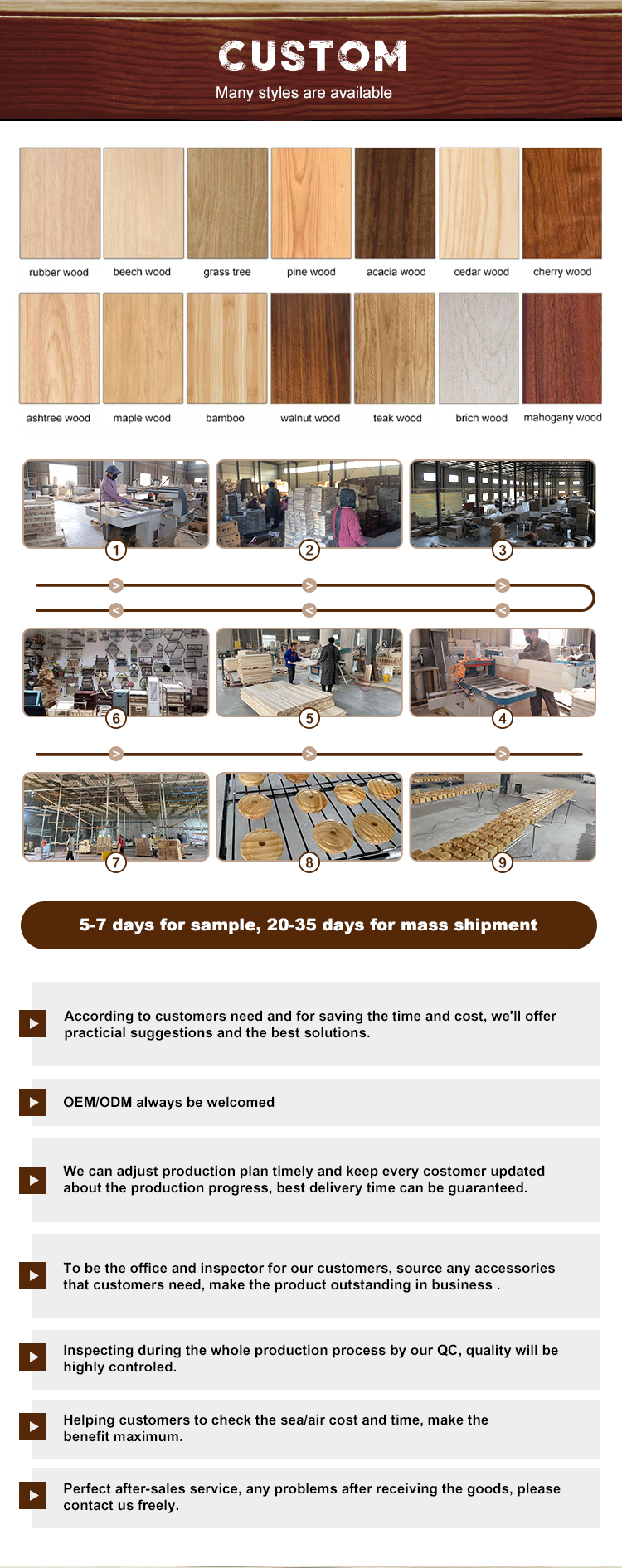 CUSTOM
Many styles are available

rubber wood
beech wood
grass tree
pine wood
acacia wood
cedar wood
cherry wood

ashtree wood
maple wood
bamboo
walnut wood
teak wood
brich wood
mahogany wood

1
2
3
6
5
4
7
8
9

5-7 days for sample, 20-35 days for mass shipment

According to customers need and for saving the time and cost, we'll offer practicial suggestions and the best solutions.

OEM/ODM always be welcomed

We can adjust production plan timely and keep every costomer updated about the production progress, best delivery time can be guaranteed.

To be the office and inspector for our customers, source any accessories that customers need, make the product outstanding in business .

Inspecting during the whole production process by our QC, quality will be highly controled.

Helping customers to check the sea/air cost and time, make the benefit maximum.

Perfect after-sales service, any problems after receiving the goods, please contact us freely.