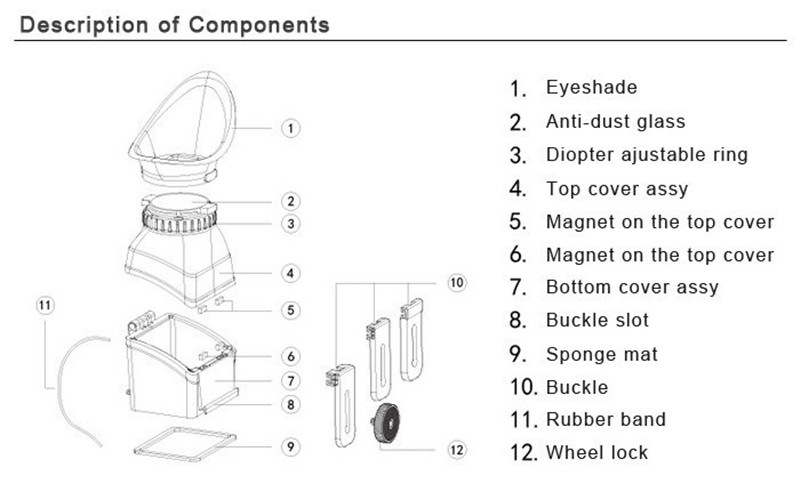 Description of Components

1
2
3
4
5
6
7
8
9
10
11
12

1. Eyeshade
2. Anti-dust glass
3. Diopter ajustable ring
4. Top cover assy
5. Magnet on the top cover
6. Magnet on the top cover
7. Bottom cover assy
8. Buckle slot
9. Sponge mat
10. Buckle
11. Rubber band
12. Wheel lock