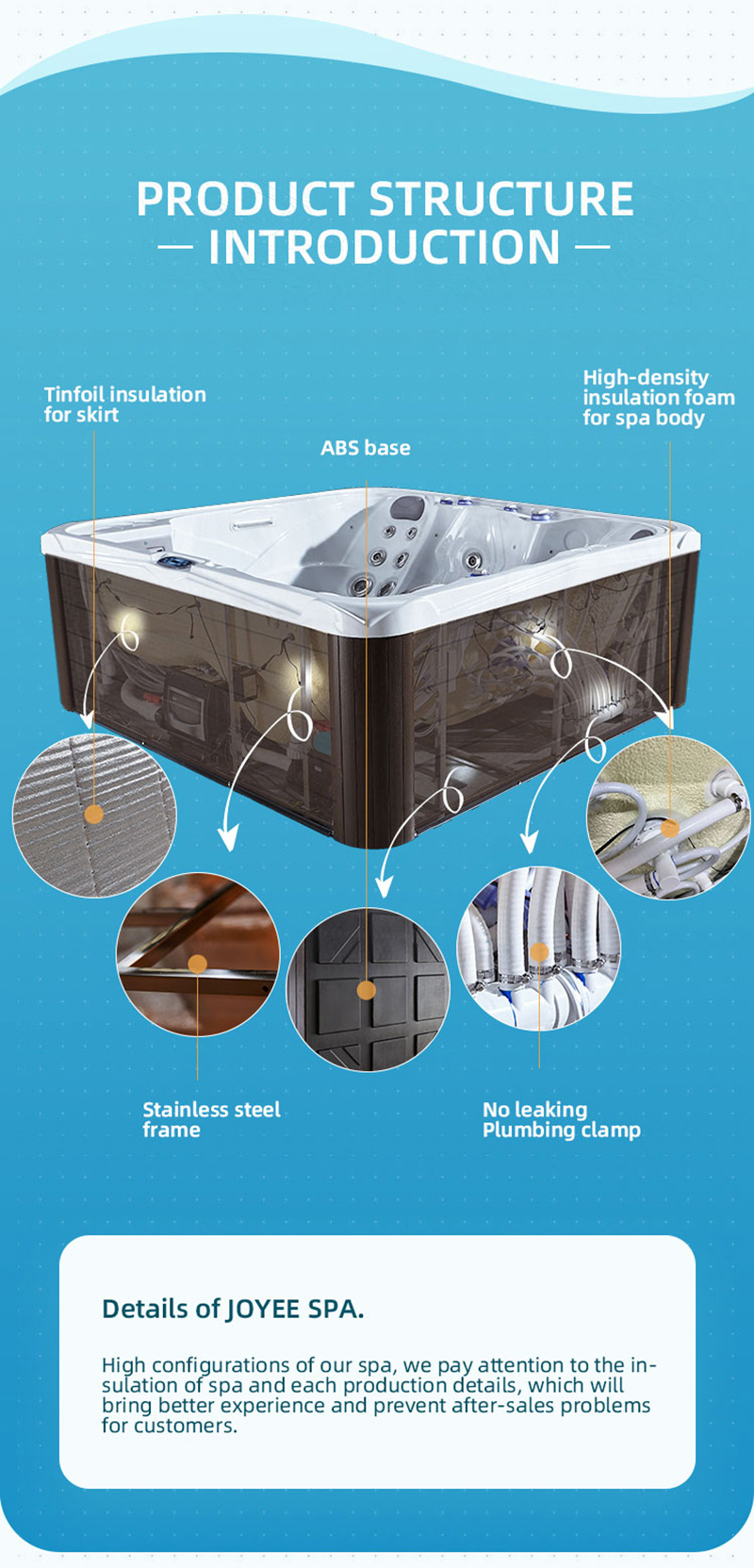 PRODUCT STRUCTURE
— INTRODUCTION —

Tinfoil insulation for skirt

ABS base

High-density insulation foam for spa body

Stainless steel frame

No leaking Plumbing clamp

Details of JOYEE SPA.

High configurations of our spa, we pay attention to the insulation of spa and each production details, which will bring better experience and prevent after-sales problems for customers.