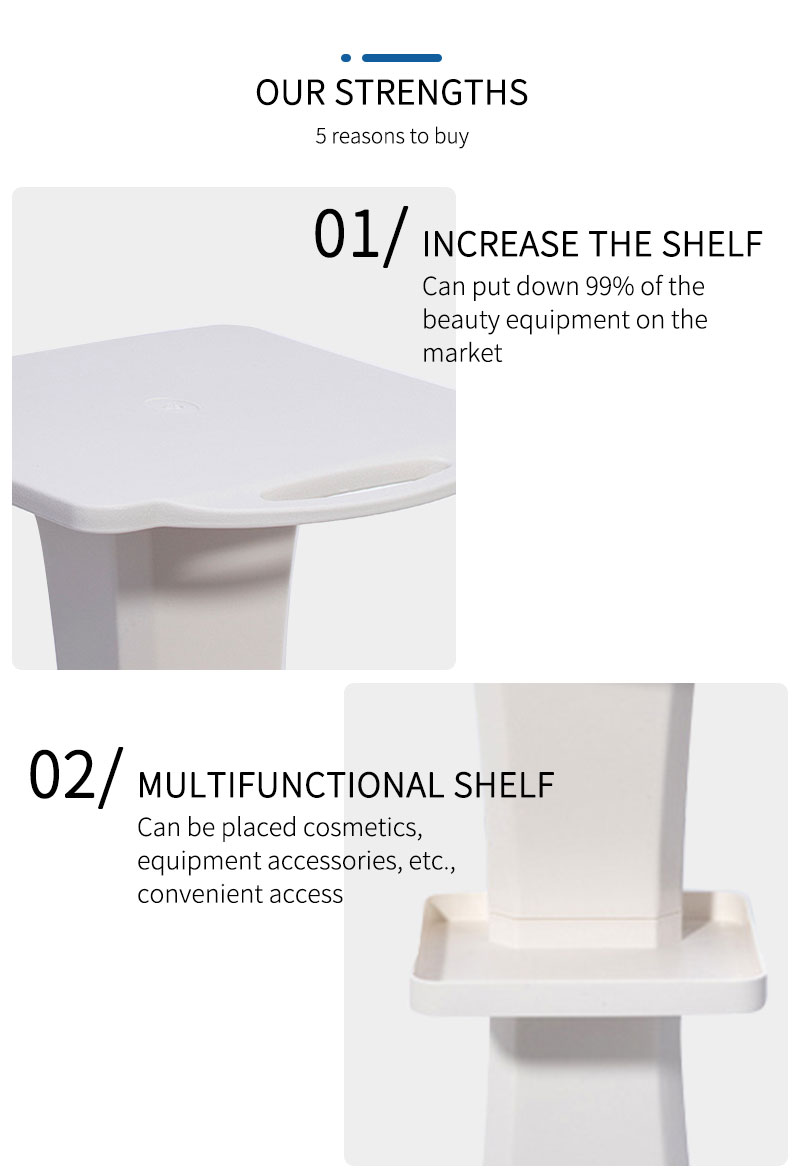 OUR STRENGTHS

5 reasons to buy

01/ INCREASE THE SHELF

Can put down 99% of the beauty equipment on the market

02/ MULTIFUNCTIONAL SHELF

Can be placed cosmetics, equipment accessories, etc., convenient access