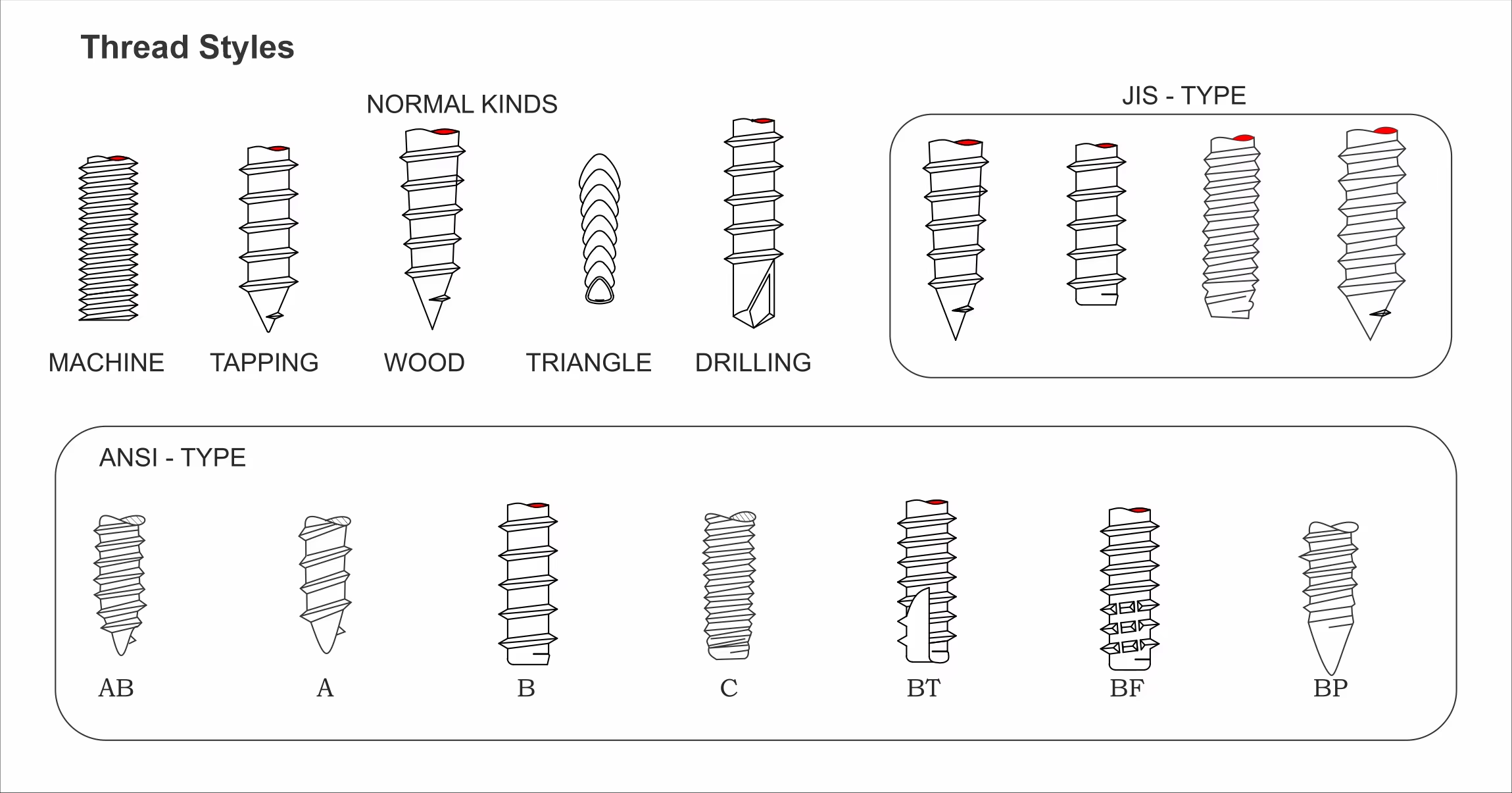 Thread Styles

NORMAL KINDS

MACHINE TAPPING WOOD TRIANGLE DRILLING

JIS - TYPE

ANSI - TYPE

AB A B C BT BF BP