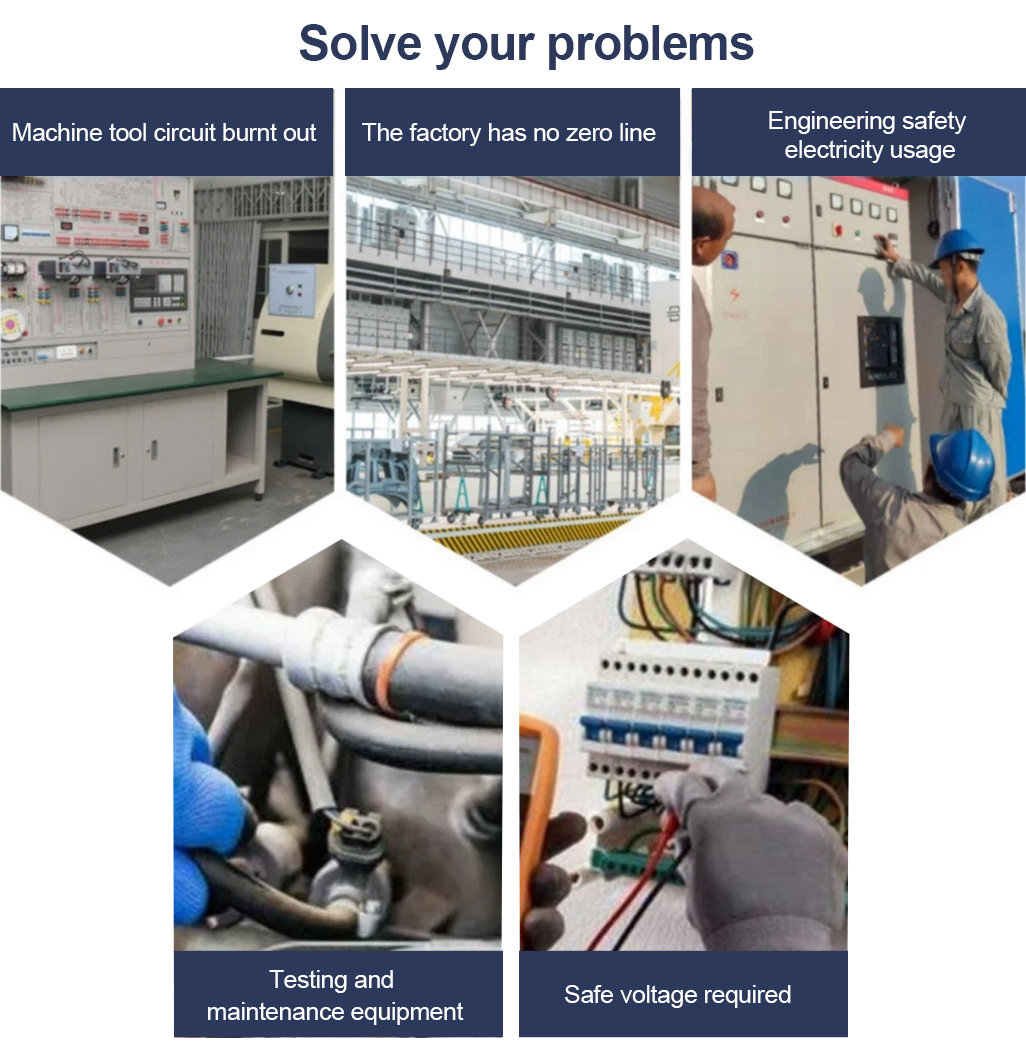 Solve your problems

Machine tool circuit burnt out

The factory has no zero line

Engineering safety electricity usage

Testing and maintenance equipment

Safe voltage required