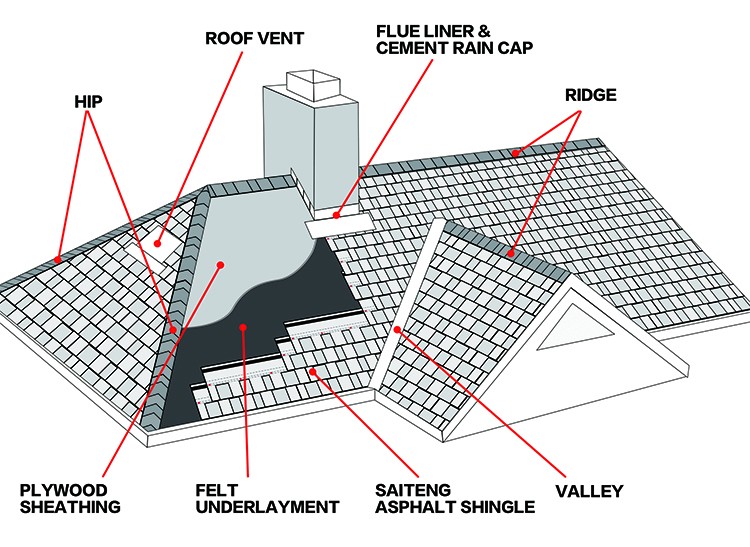 ROOF VENT

FLUE LINER & CEMENT RAIN CAP

HIP

RIDGE

PLYWOOD SHEATHING

FELT UNDERLAYMENT

SAITENG ASPHALT SHINGLE

VALLEY