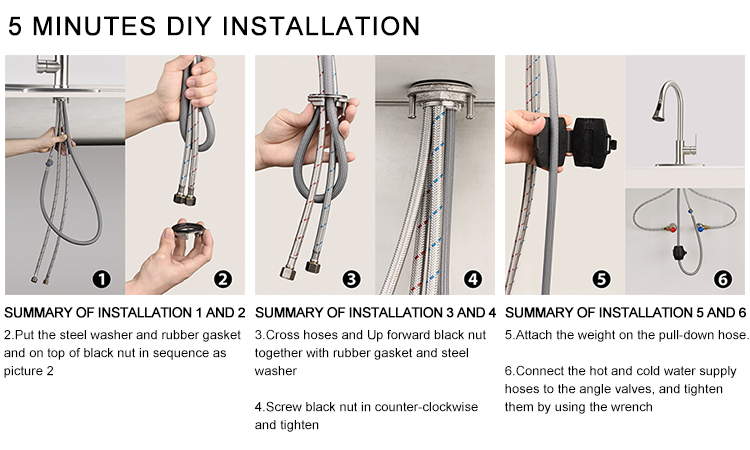 5 MINUTES DIY INSTALLATION

1
2
3
4
5
6

SUMMARY OF INSTALLATION 1 AND 2

2.Put the steel washer and rubber gasket and on top of black nut in sequence as picture 2

SUMMARY OF INSTALLATION 3 AND 4

3.Cross hoses and Up forward black nut together with rubber gasket and steel washer

4.Screw black nut in counter-clockwise and tighten

SUMMARY OF INSTALLATION 5 AND 6

5.Attach the weight on the pull-down hose.

6.Connect the hot and cold water supply hoses to the angle valves, and tighten them by using the wrench