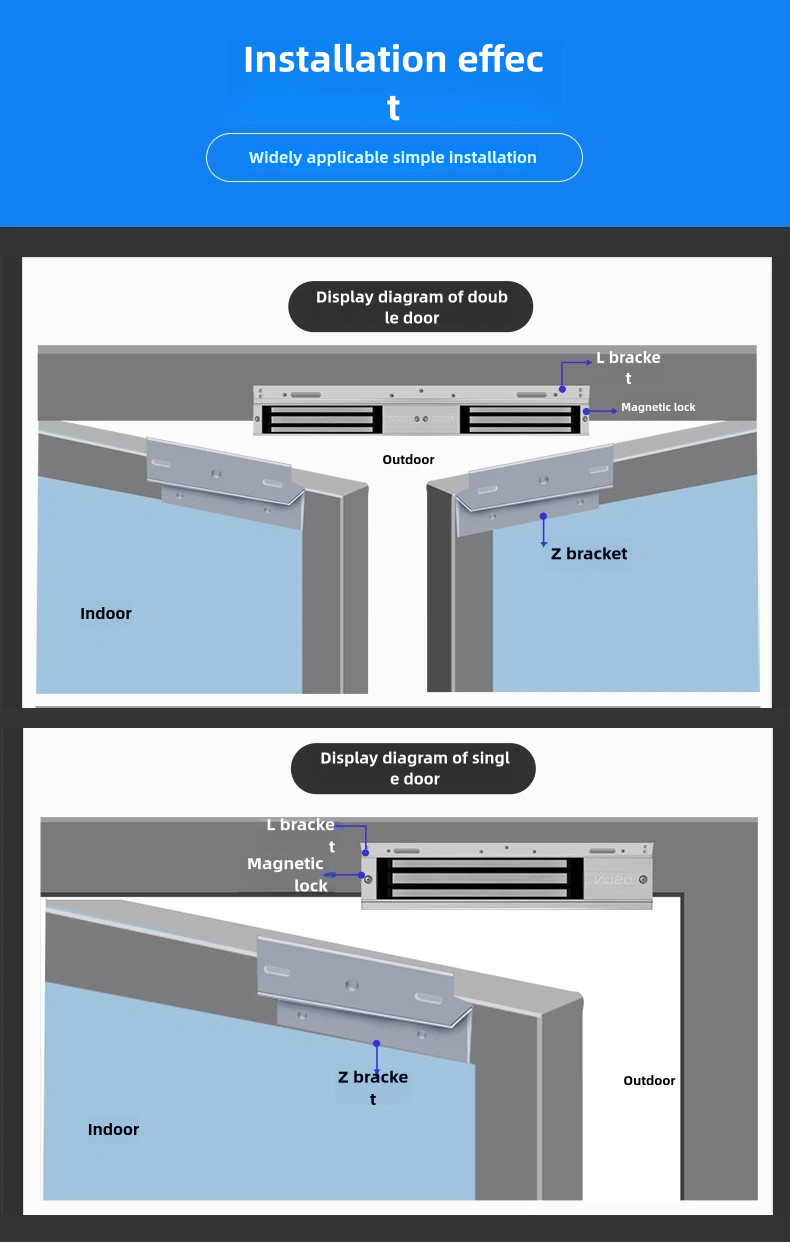 Installation effect

Widely applicable simple installation

Display diagram of double door

L bracket

Magnetic lock

Outdoor

Z bracket

Indoor

Display diagram of single door

L bracket

Magnetic lock

Z bracket

Outdoor

Indoor