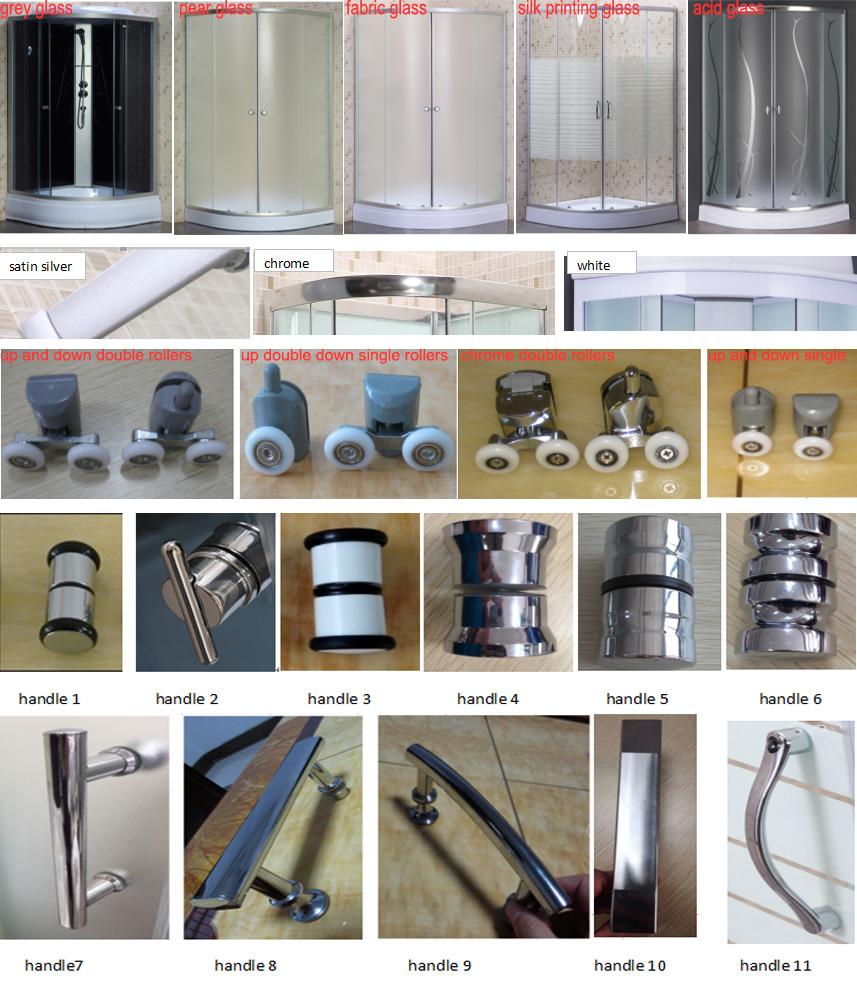 grey glass
pear glass
fabric glass
silk printing glass
acid glass

satin silver
chrome
white

up and down double rollers
up double down single rollers
chrome double rollers
up and down single

handle 1
handle 2
handle 3
handle 4
handle 5
handle 6

handle7
handle 8
handle 9
handle 10
handle 11