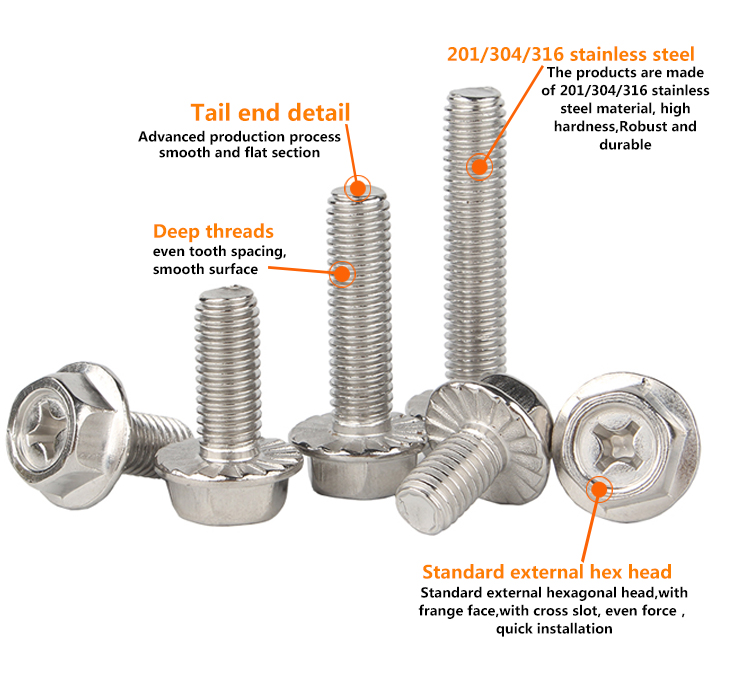 201/304/316 stainless steel
The products are made of 201/304/316 stainless steel material, high hardness,Robust and durable

Tail end detail
Advanced production process smooth and flat section

Deep threads
even tooth spacing, smooth surface

Standard external hex head
Standard external hexagonal head,with frange face,with cross slot, even force , quick installation