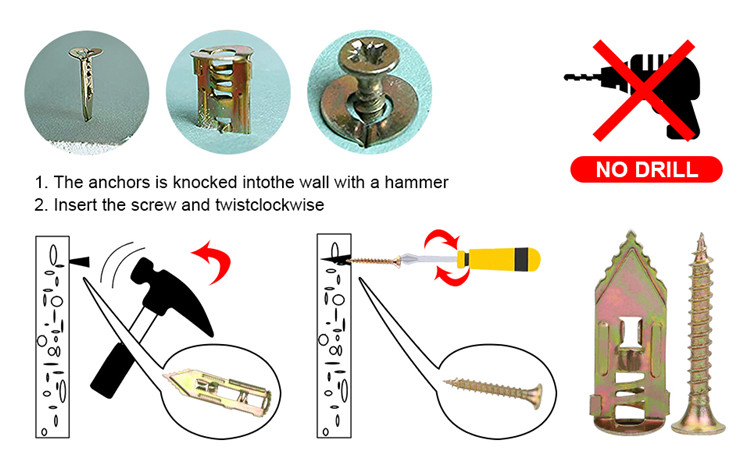 NO DRILL

1. The anchors is knocked intothe wall with a hammer
2. Insert the screw and twistclockwise