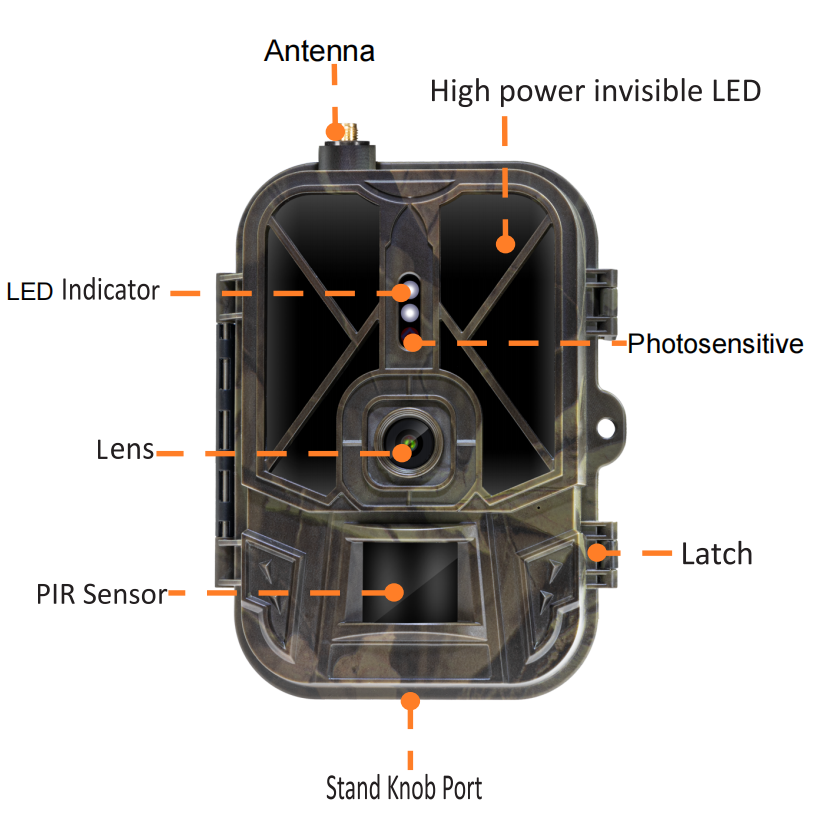 Antenna

High power invisible LED

LED Indicator

Photosensitive

Lens

Latch

PIR Sensor

Stand Knob Port