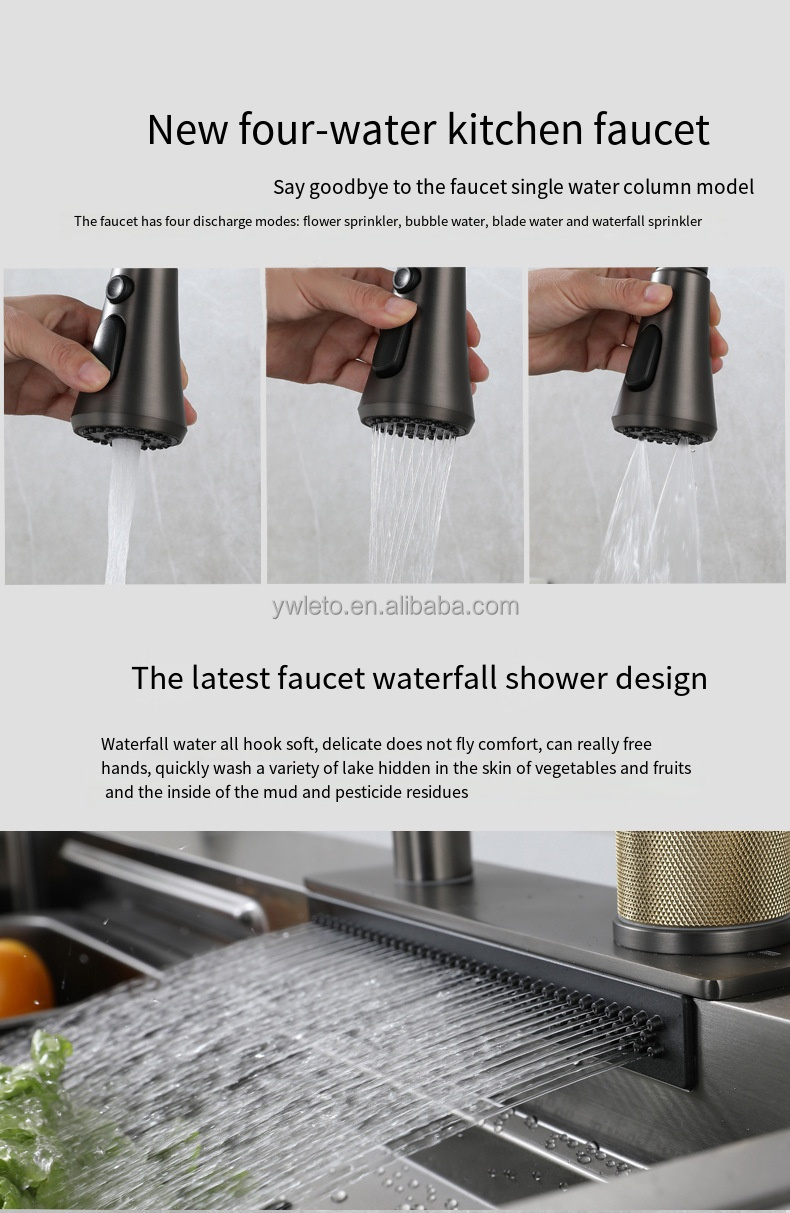 New four-water kitchen faucet

Say goodbye to the faucet single water column model

The faucet has four discharge modes: flower sprinkler, bubble water, blade water and waterfall sprinkler

ywleto.en.alibaba.com

The latest faucet waterfall shower design

Waterfall water all hook soft, delicate does not fly comfort, can really free hands, quickly wash a variety of lake hidden in the skin of vegetables and fruits and the inside of the mud and pesticide residues