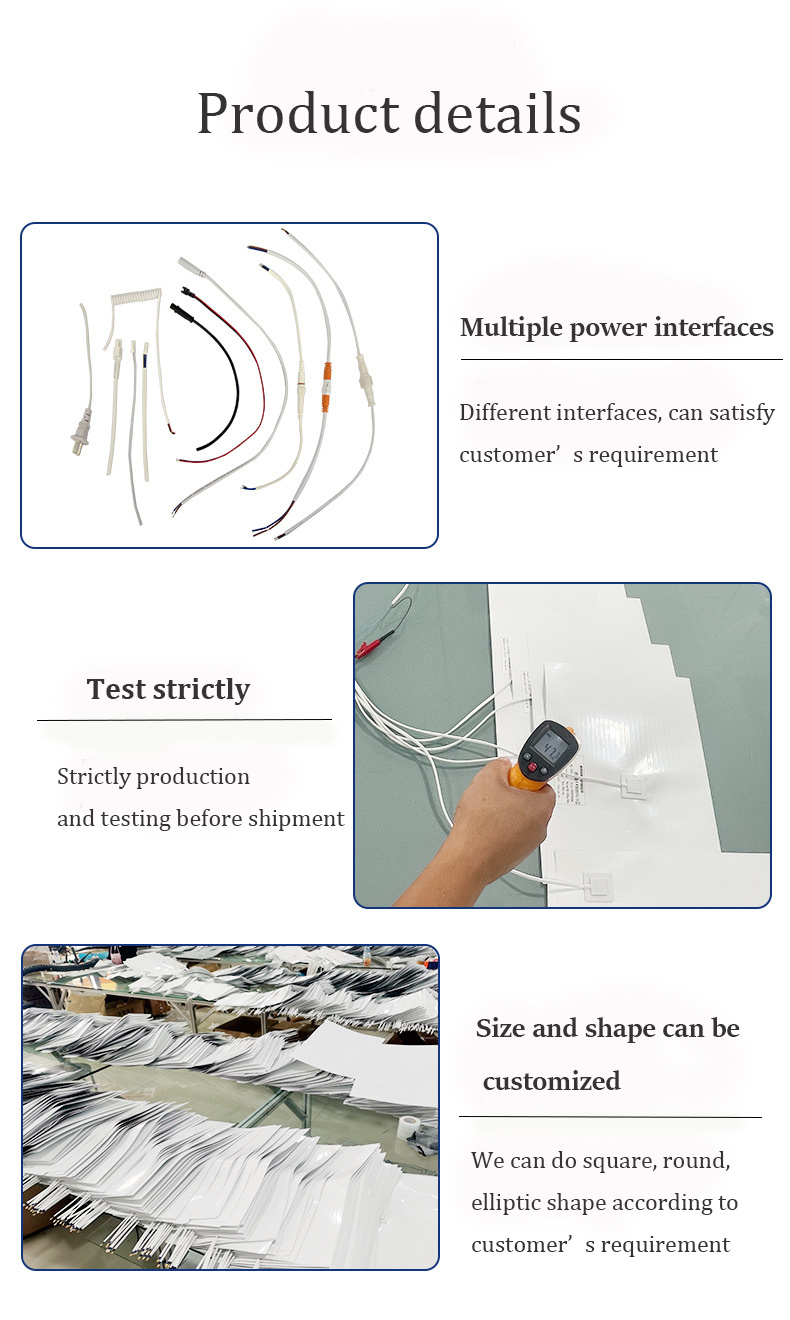 Product details

Multiple power interfaces

Different interfaces, can satisfy customer’s requirement

Test strictly

Strictly production and testing before shipment

Size and shape can be customized

We can do square, round, elliptic shape according to customer’s requirement