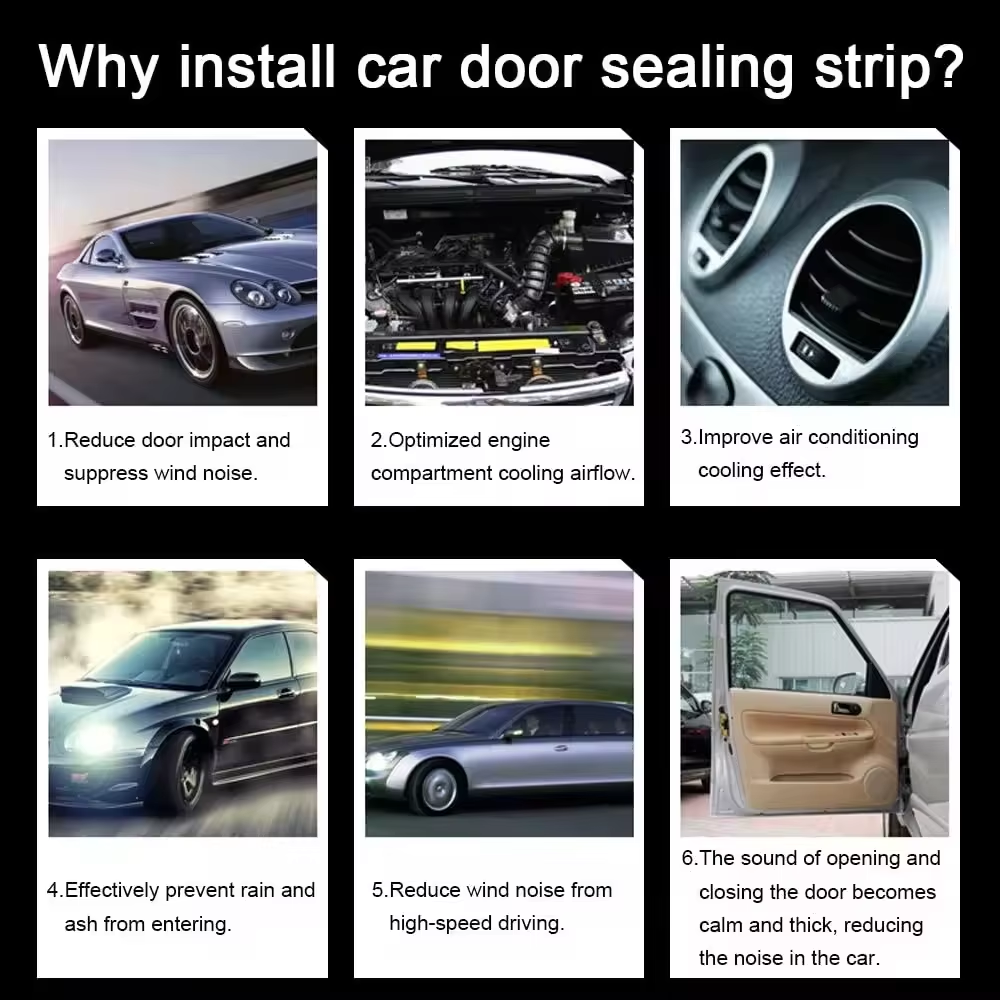 Why install car door sealing strip?

1.Reduce door impact and suppress wind noise.

2.Optimized engine compartment cooling airflow.

3.Improve air conditioning cooling effect.

4.Effectively prevent rain and ash from entering.

5.Reduce wind noise from high-speed driving.

6.The sound of opening and closing the door becomes calm and thick, reducing the noise in the car.