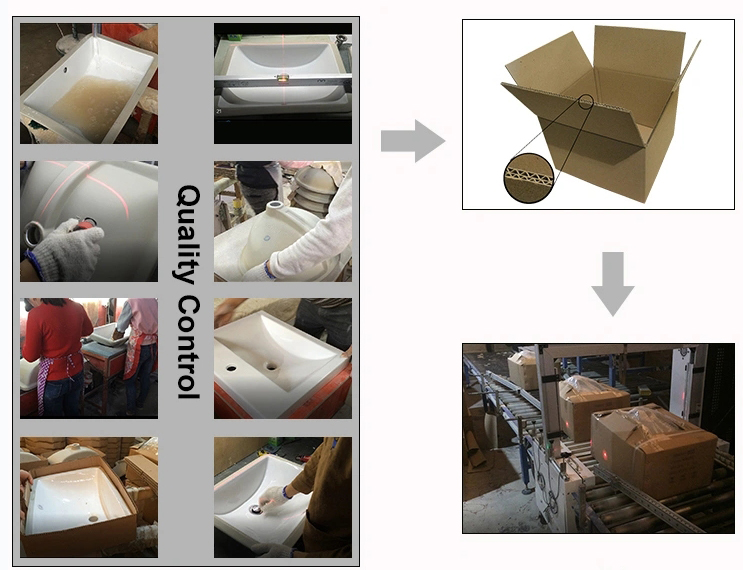 Quality Control