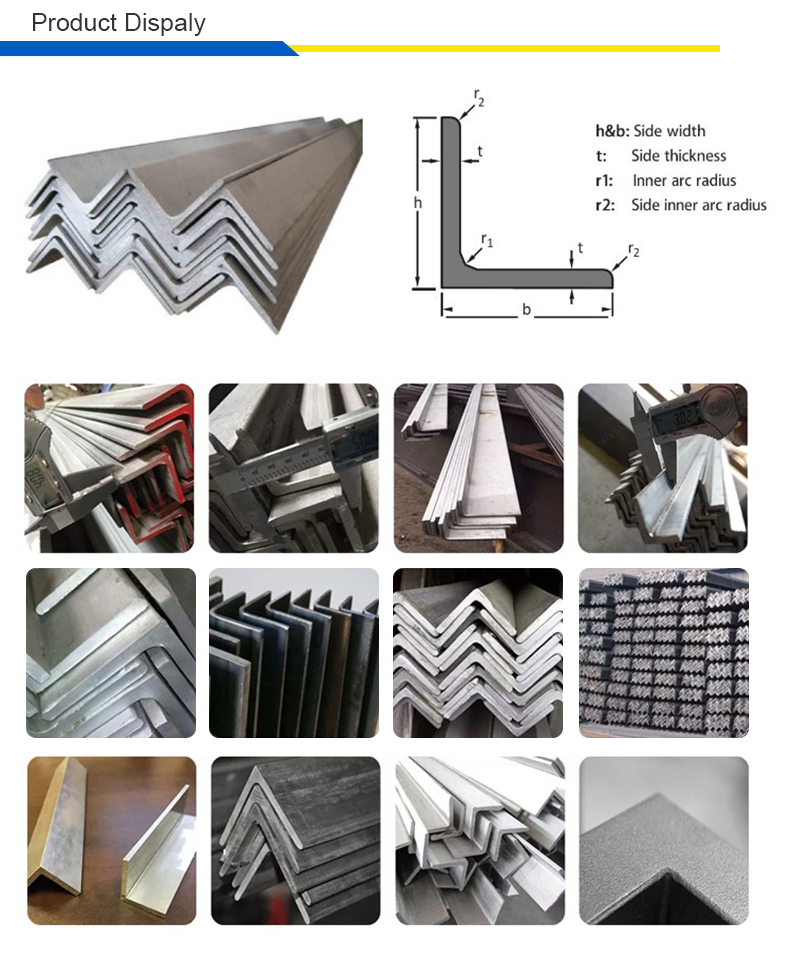 Product Dispaly

$r_2$
t
h
$r_1$
t
$r_2$
b

h&b: Side width
t: Side thickness
r1: Inner arc radius
r2: Side inner arc radius