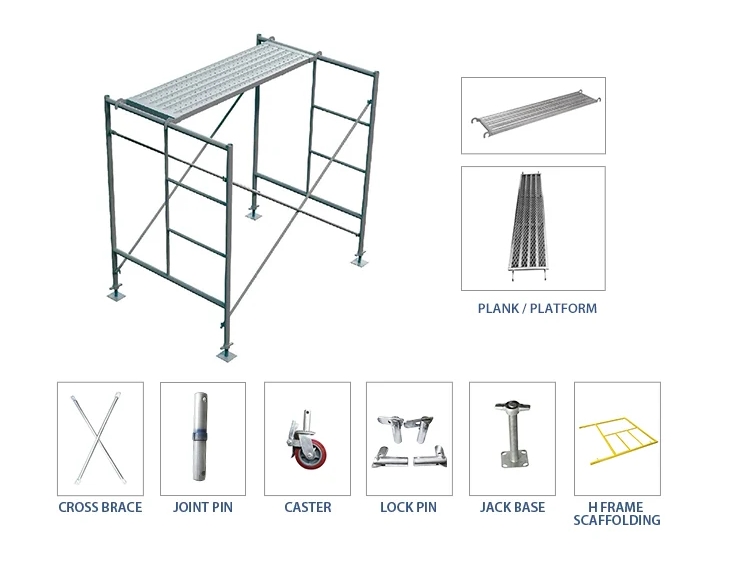 PLANK / PLATFORM

CROSS BRACE

JOINT PIN

CASTER

LOCK PIN

JACK BASE

H FRAME SCAFFOLDING