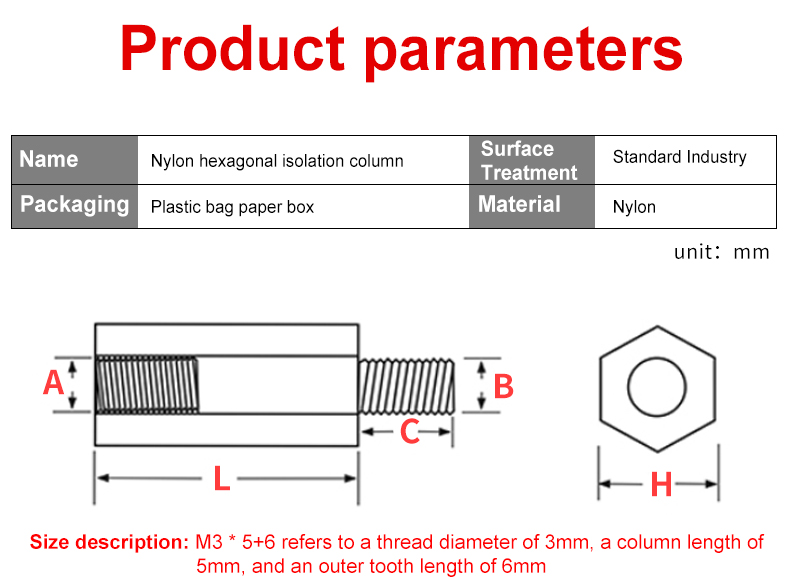 Product parameters

| Name | Nylon hexagonal isolation column | Surface Treatment | Standard Industry |
|---|---|---|---|
| Packaging | Plastic bag paper box | Material | Nylon |

unit: mm

A

B

C

L

H

Size description: M3 * 5+6 refers to a thread diameter of 3mm, a column length of 5mm, and an outer tooth length of 6mm