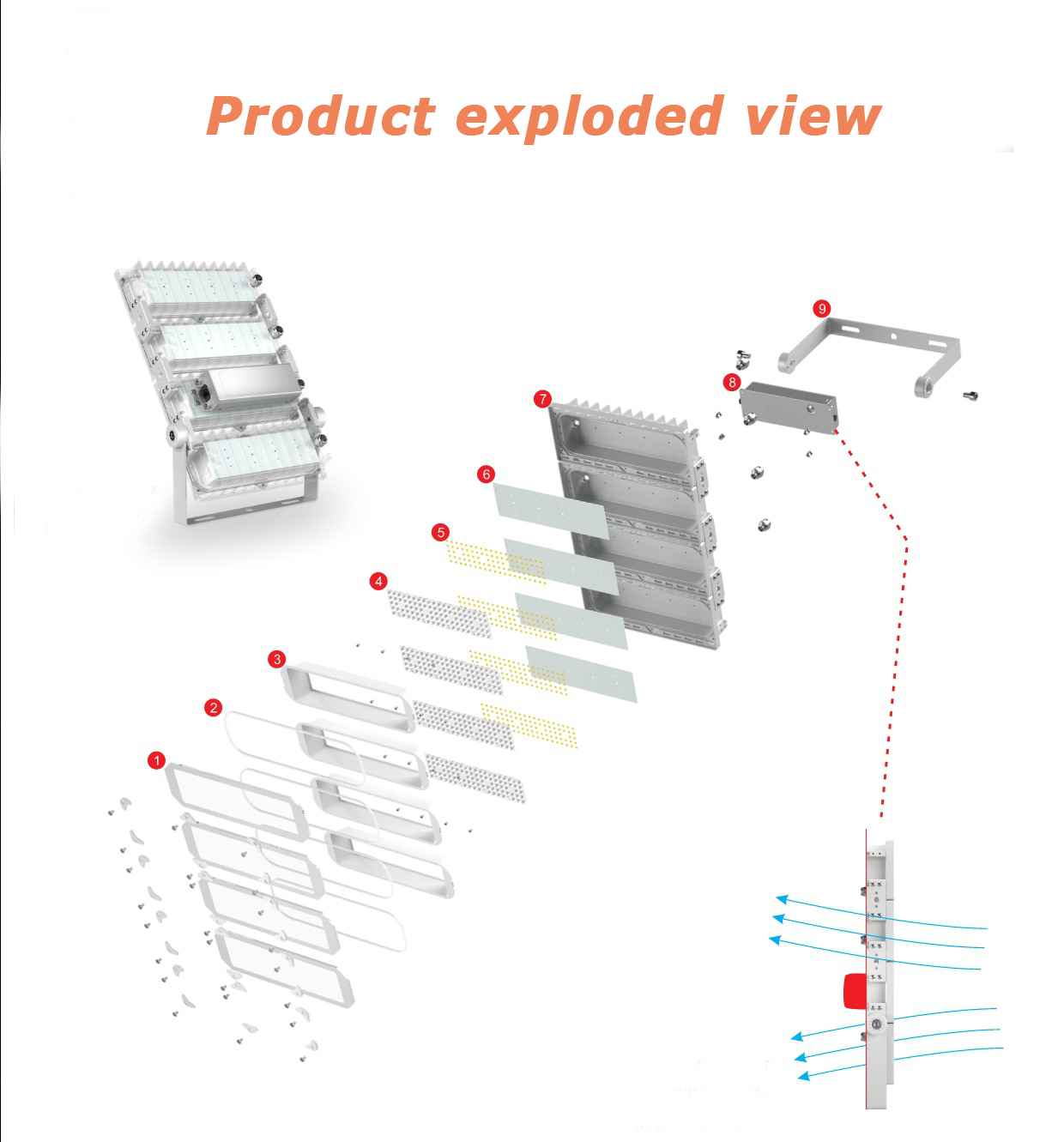 Product exploded view

9

8

7

6

5

4

3

2

1