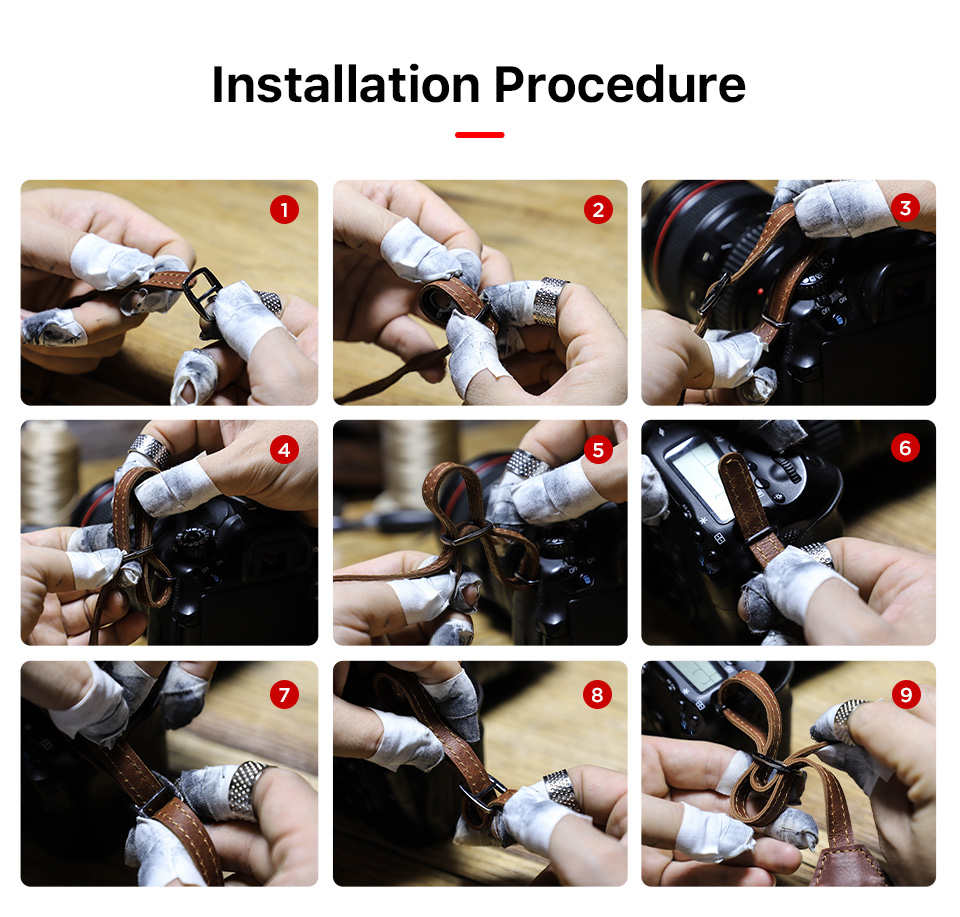 Installation Procedure

1

2

3

4

5

6

7

8

9