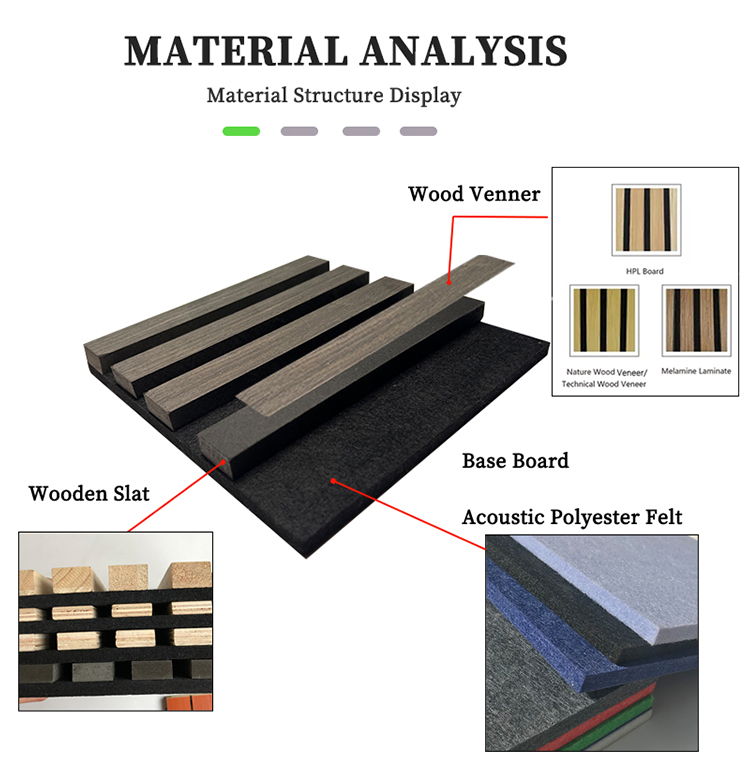 MATERIAL ANALYSIS

Material Structure Display

Wood Venner

HPL Board

Nature Wood Veneer/ Technical Wood Veneer

Melamine Laminate

Base Board

Wooden Slat

Acoustic Polyester Felt