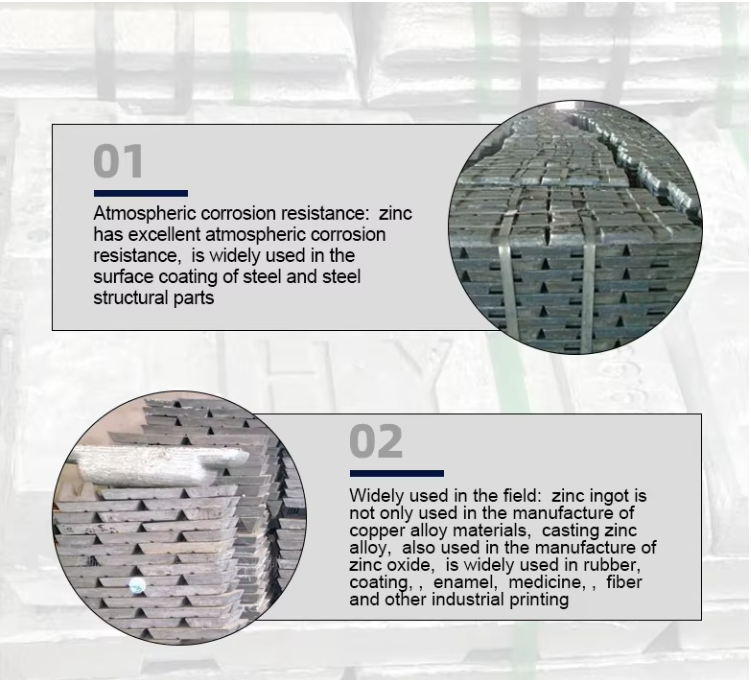 01

Atmospheric corrosion resistance: zinc has excellent atmospheric corrosion resistance, is widely used in the surface coating of steel and steel structural parts

02

Widely used in the field: zinc ingot is not only used in the manufacture of copper alloy materials, casting zinc alloy, also used in the manufacture of zinc oxide, is widely used in rubber, coating, , enamel, medicine, , fiber and other industrial printing