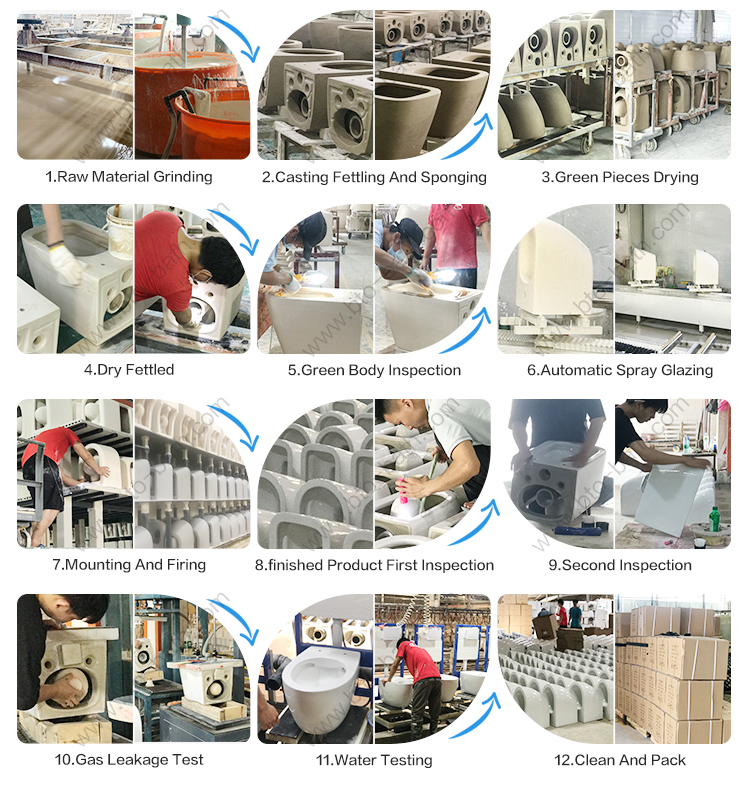 1.Raw Material Grinding

2.Casting Fettling And Sponging

3.Green Pieces Drying

4.Dry Fettled

5.Green Body Inspection

6.Automatic Spray Glazing

7.Mounting And Firing

8.finished Product First Inspection

9.Second Inspection

10.Gas Leakage Test

11.Water Testing

12.Clean And Pack