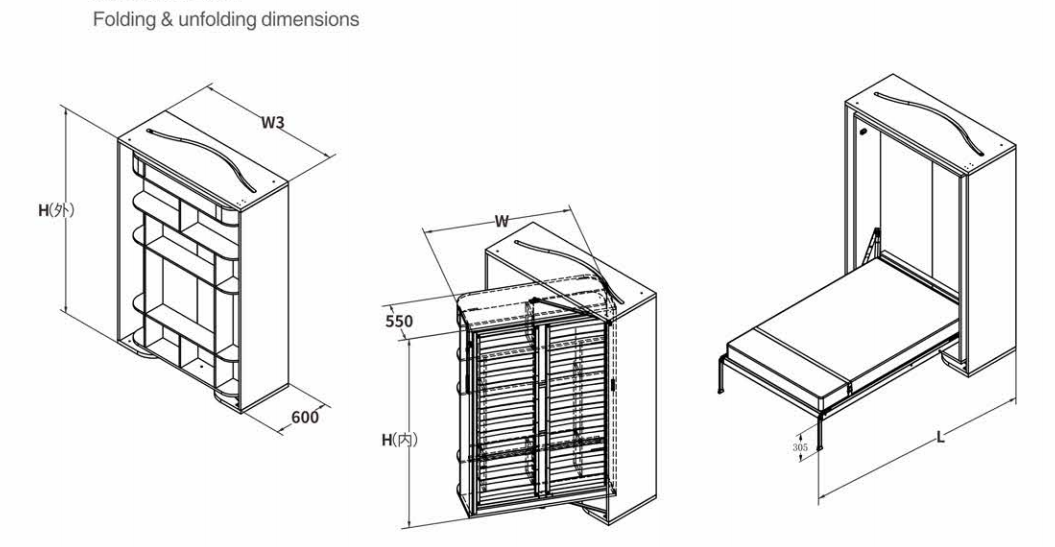 Folding & unfolding dimensions

W3

H(外)

600

W

550

H(内)

305

L