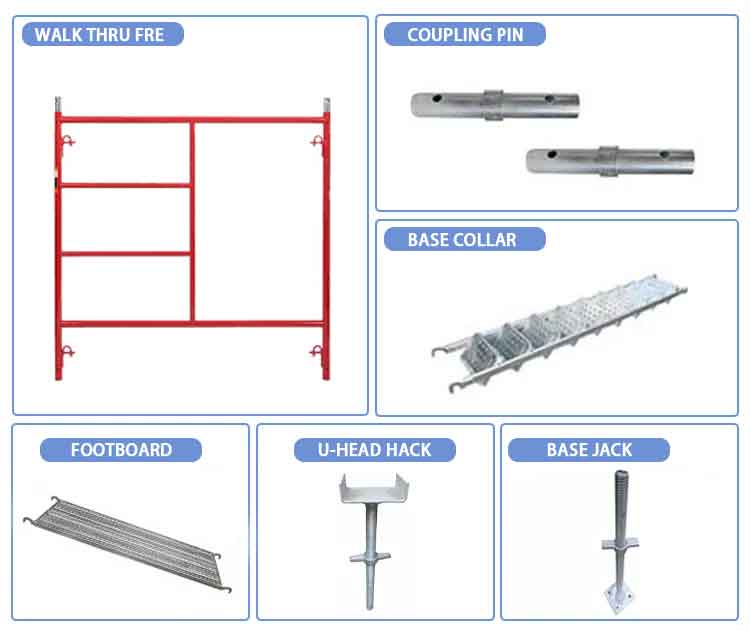 WALK THRU FRE

COUPLING PIN

BASE COLLAR

FOOTBOARD

U-HEAD HACK

BASE JACK